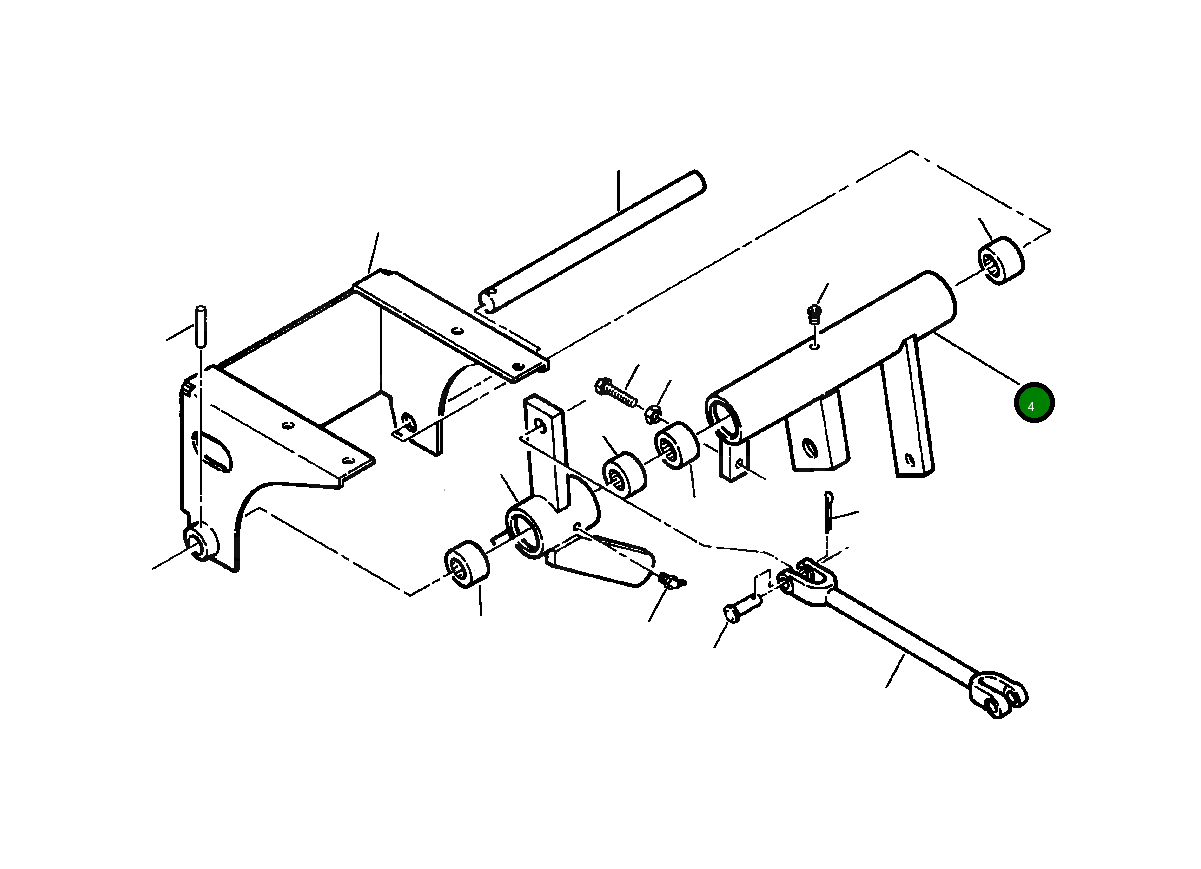 4