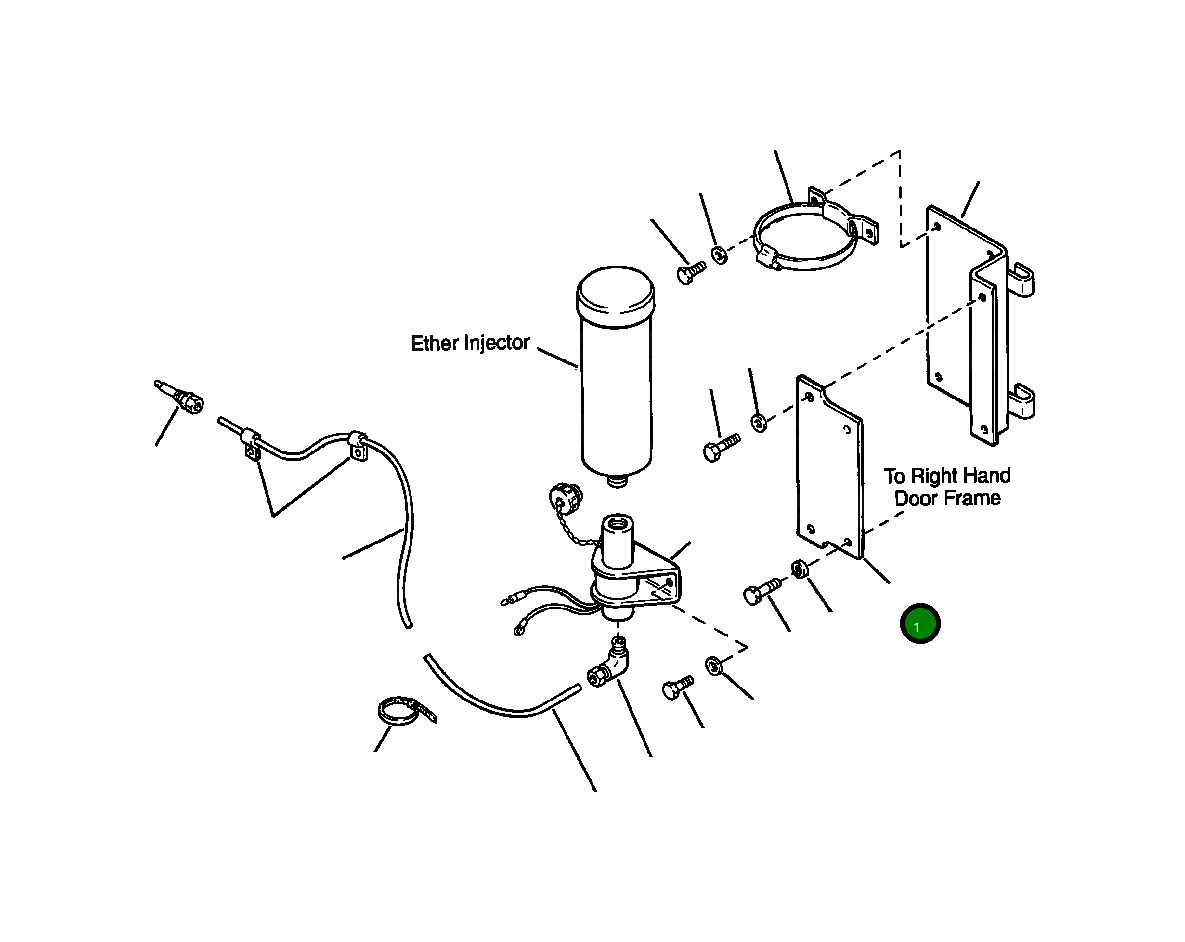 Ether Injector

To Right Hand Door Frame

1