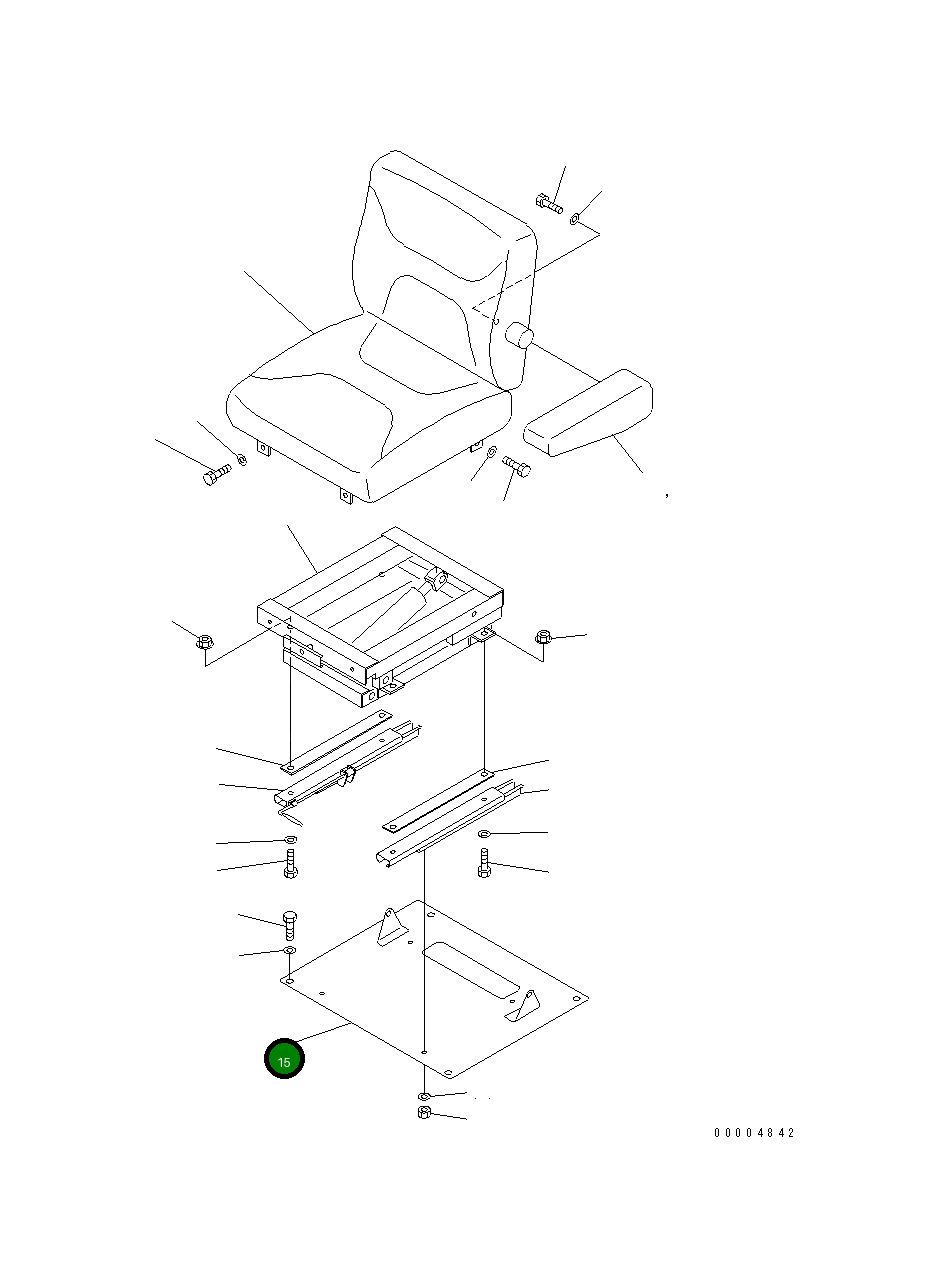 15

00004842