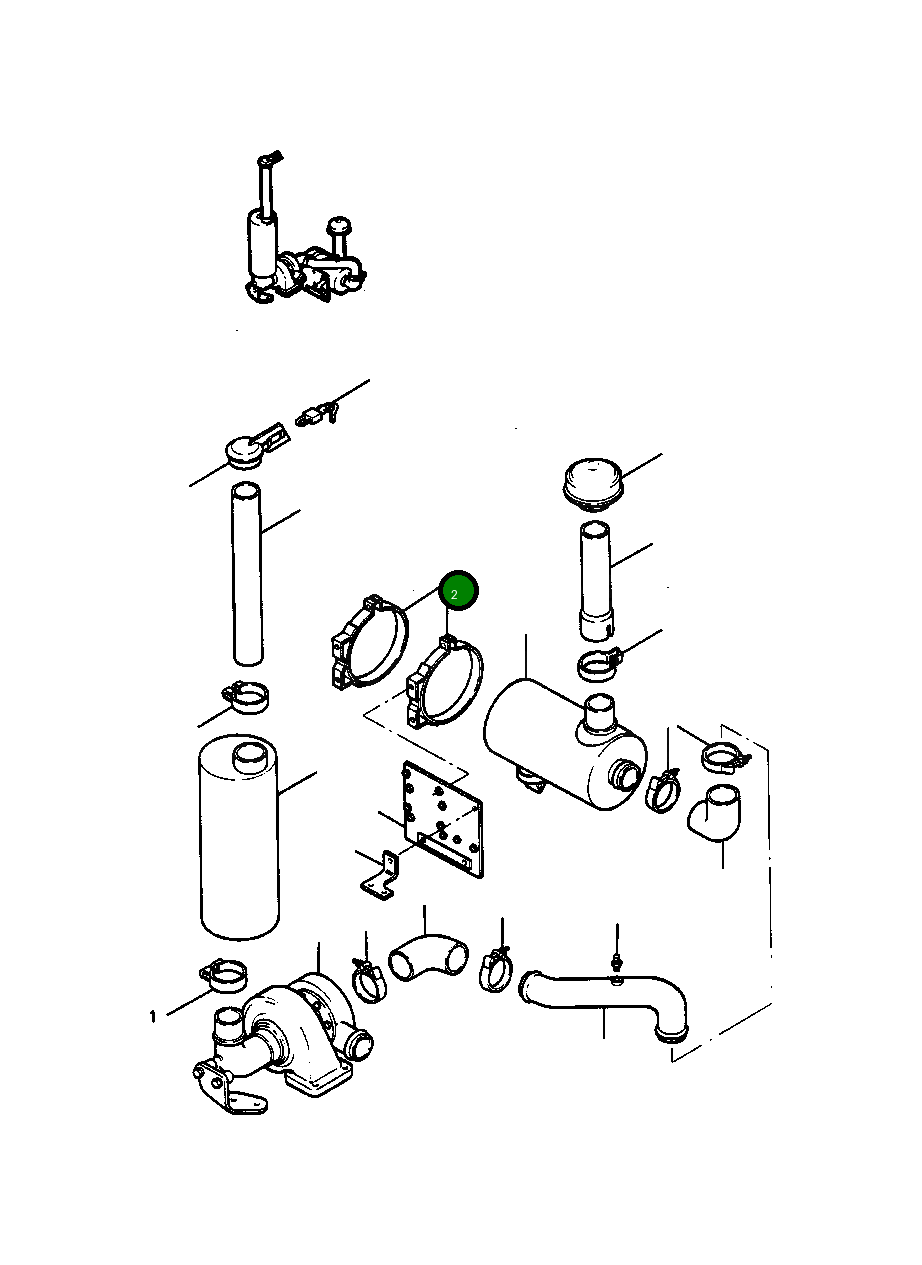 2

1