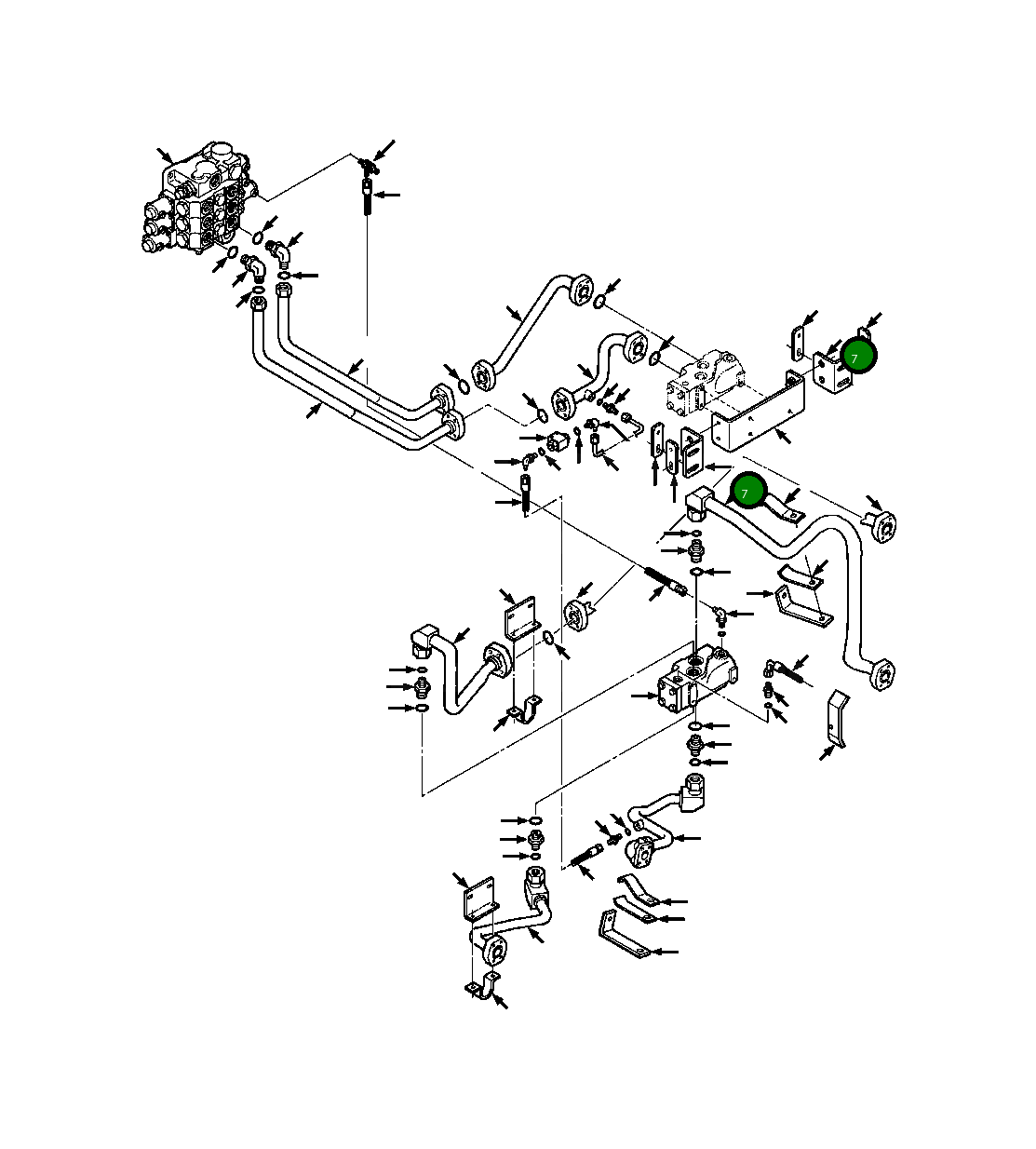 7

7