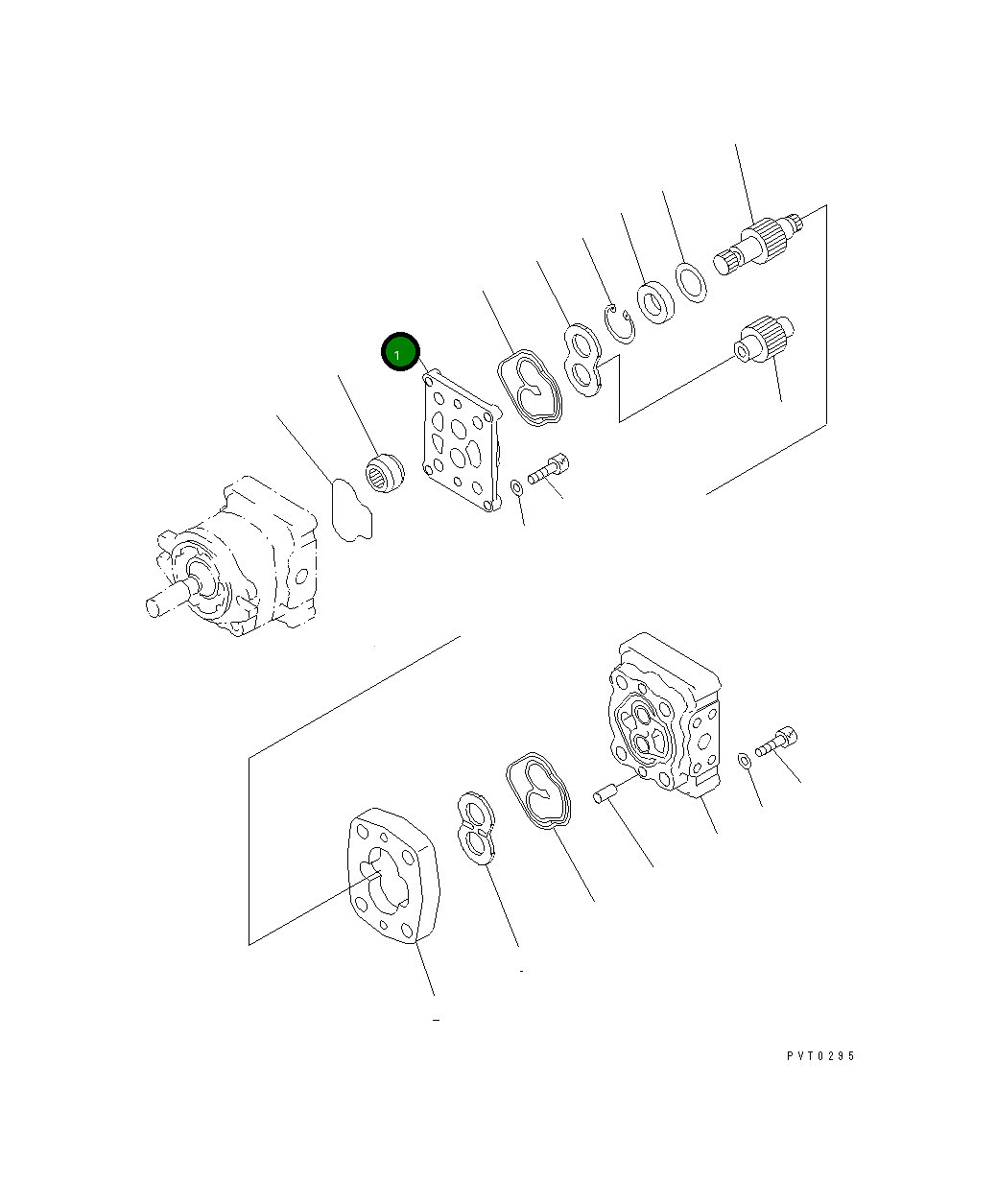 1

PVT0295