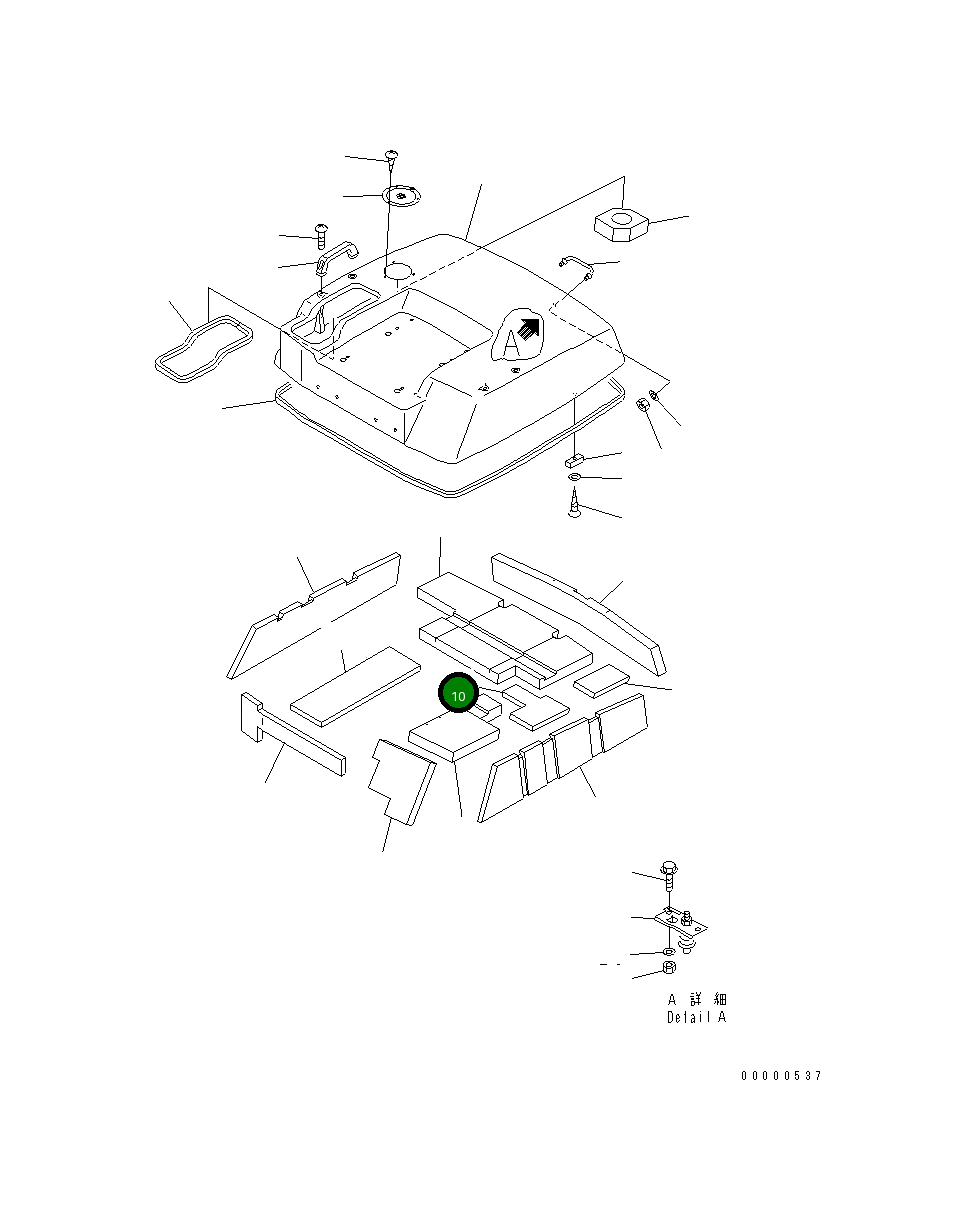 A

10

A 詳 細
Detail A

00000537