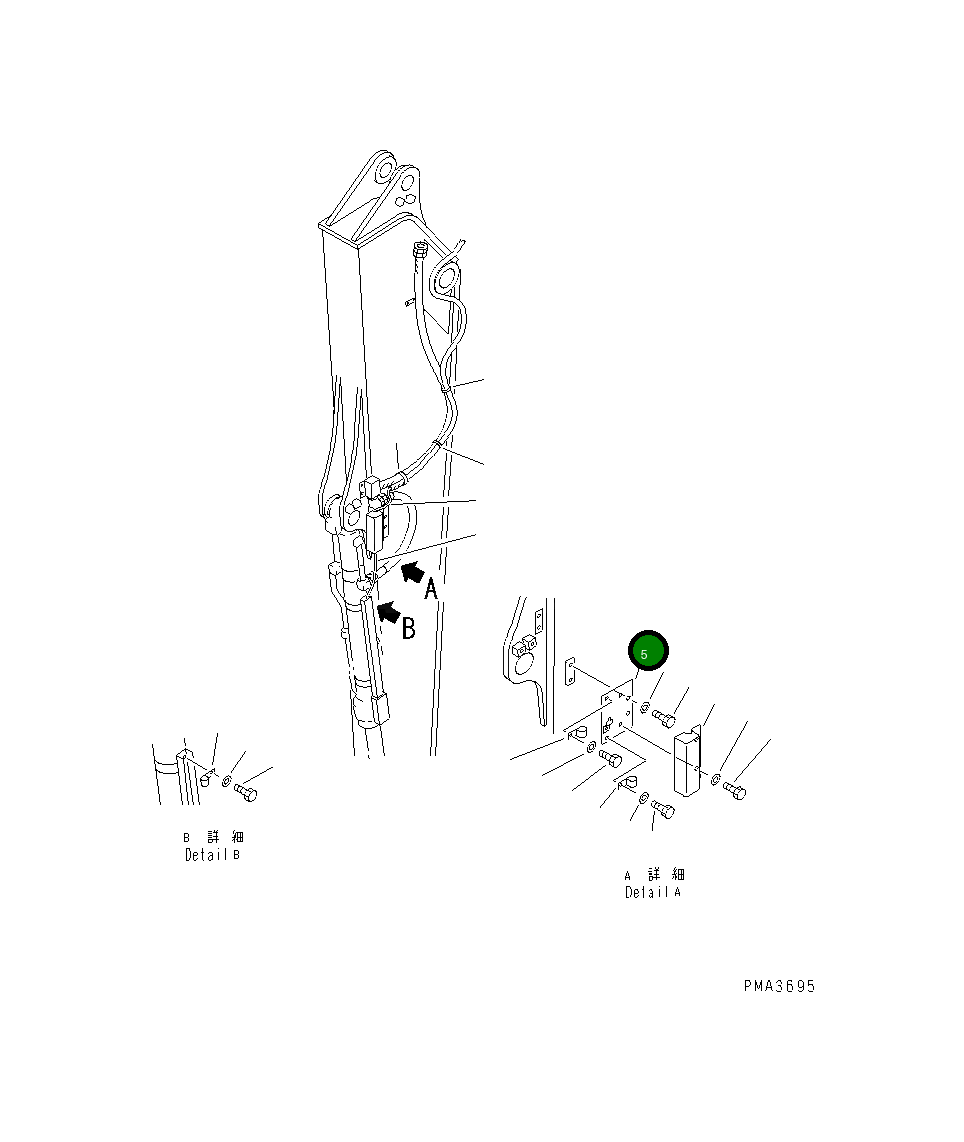 A

B

5

B 詳 細
Detail B

A 詳 細
Detail A

PMA3695