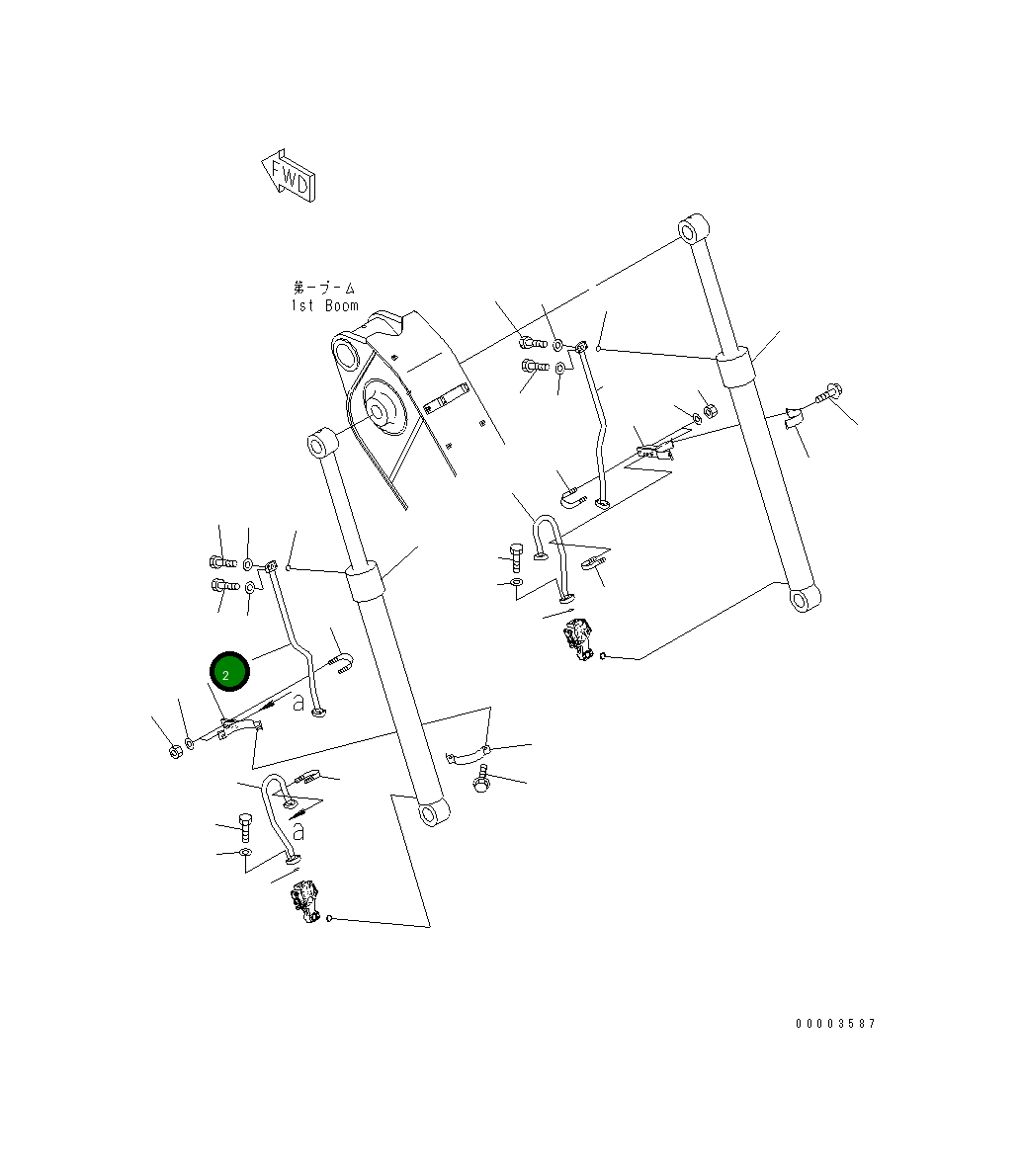 FWD

第一ブーム
1st Boom

2

a

a

00003587