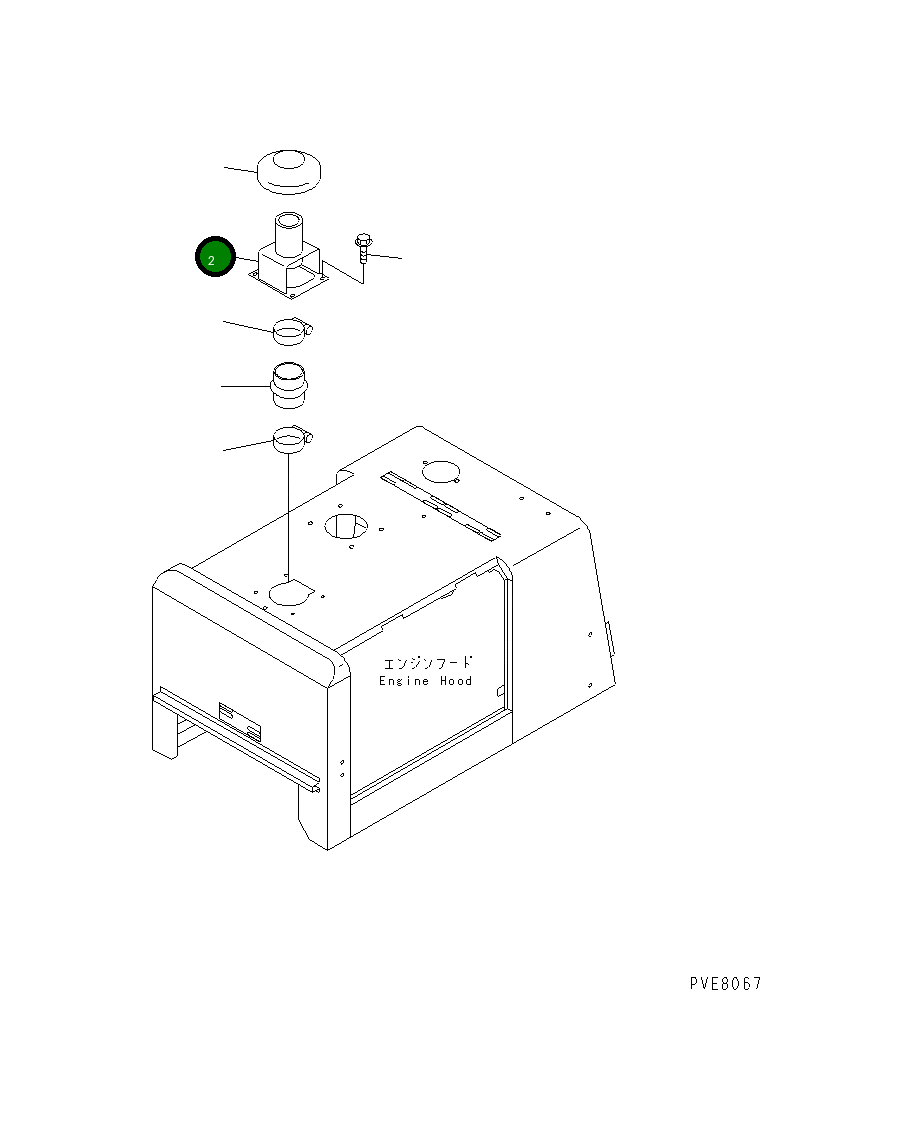 2

エンジンフード
Engine Hood

PVE8067