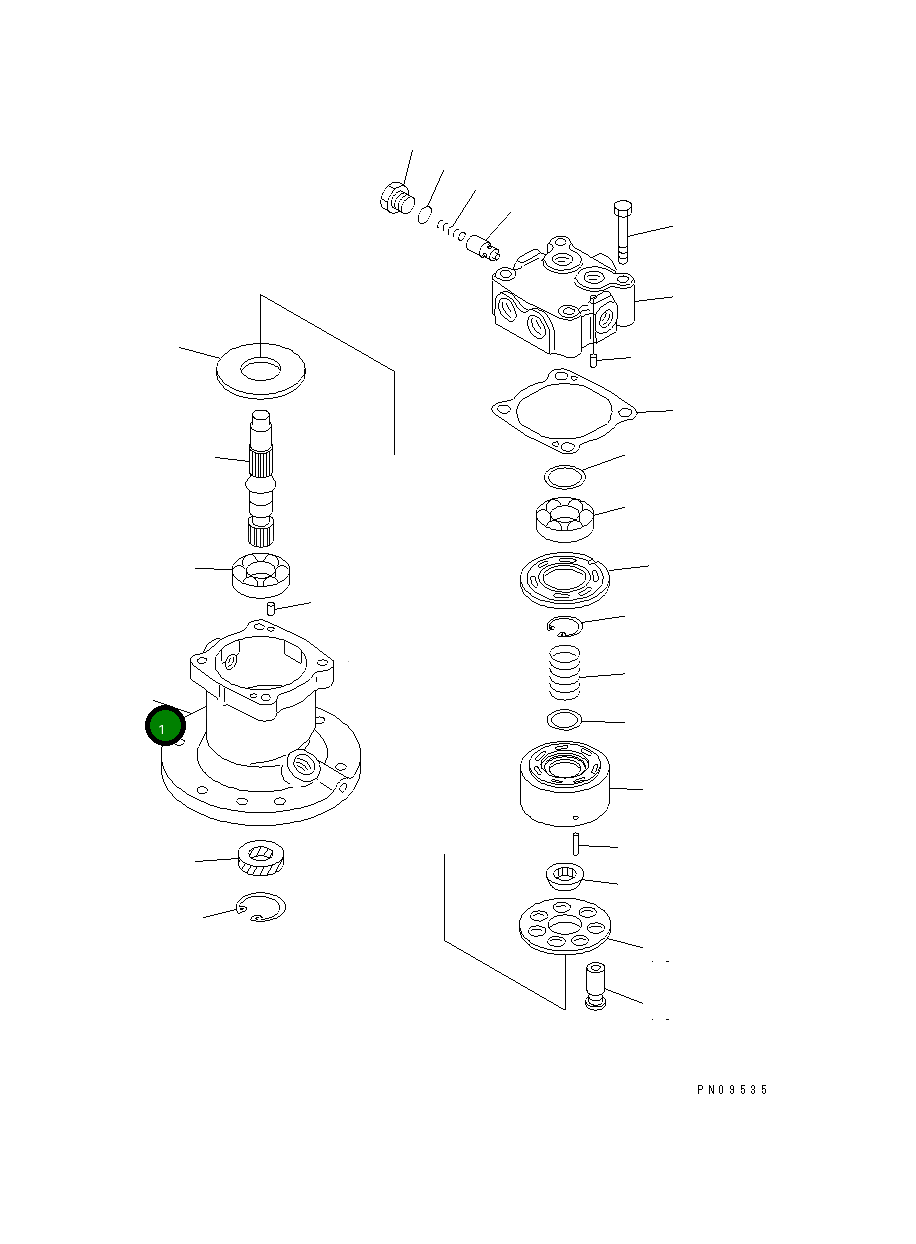 1

PN09535