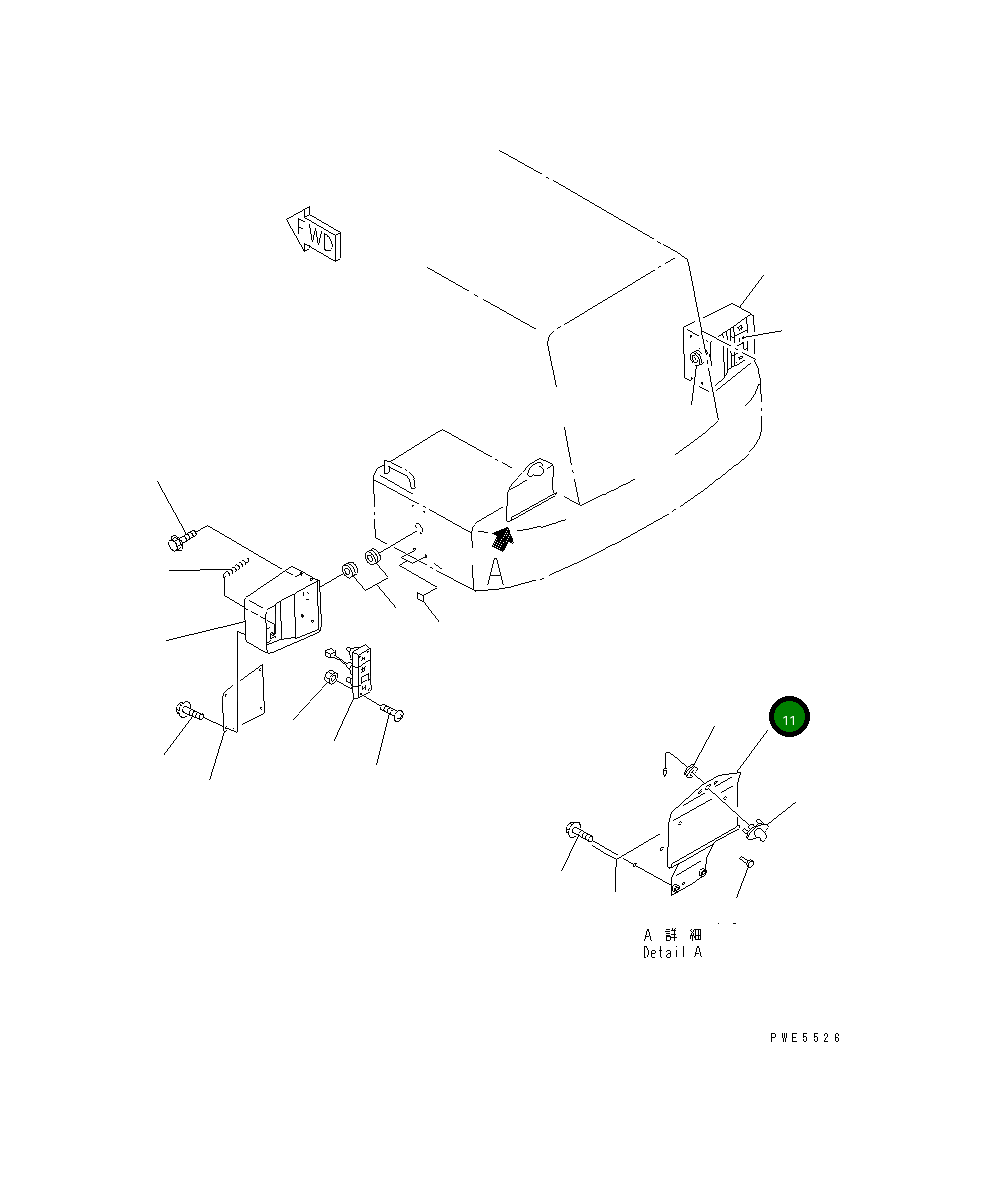 FWD

A

11

A 詳 細
Detail A

PWE5526