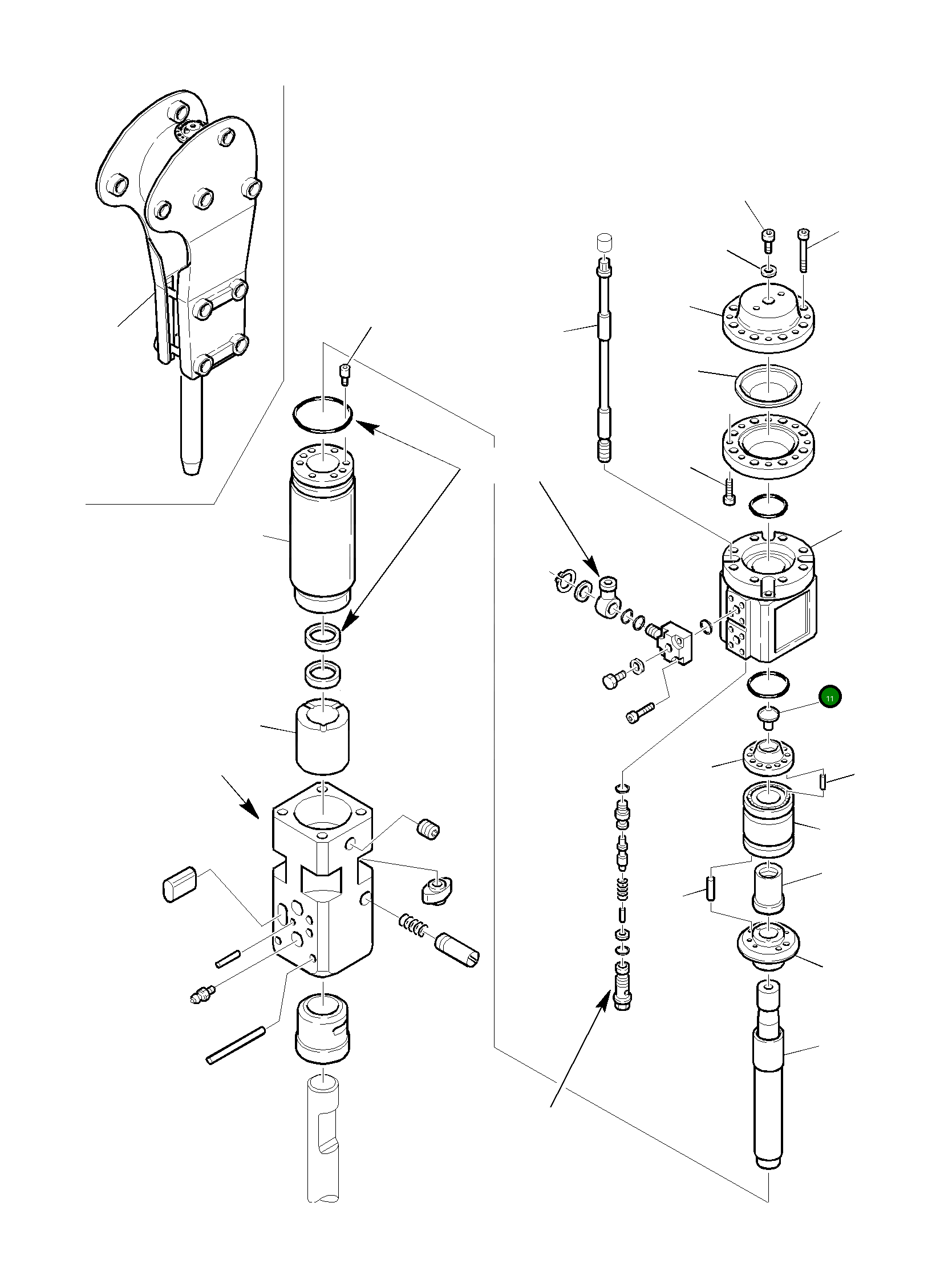 11