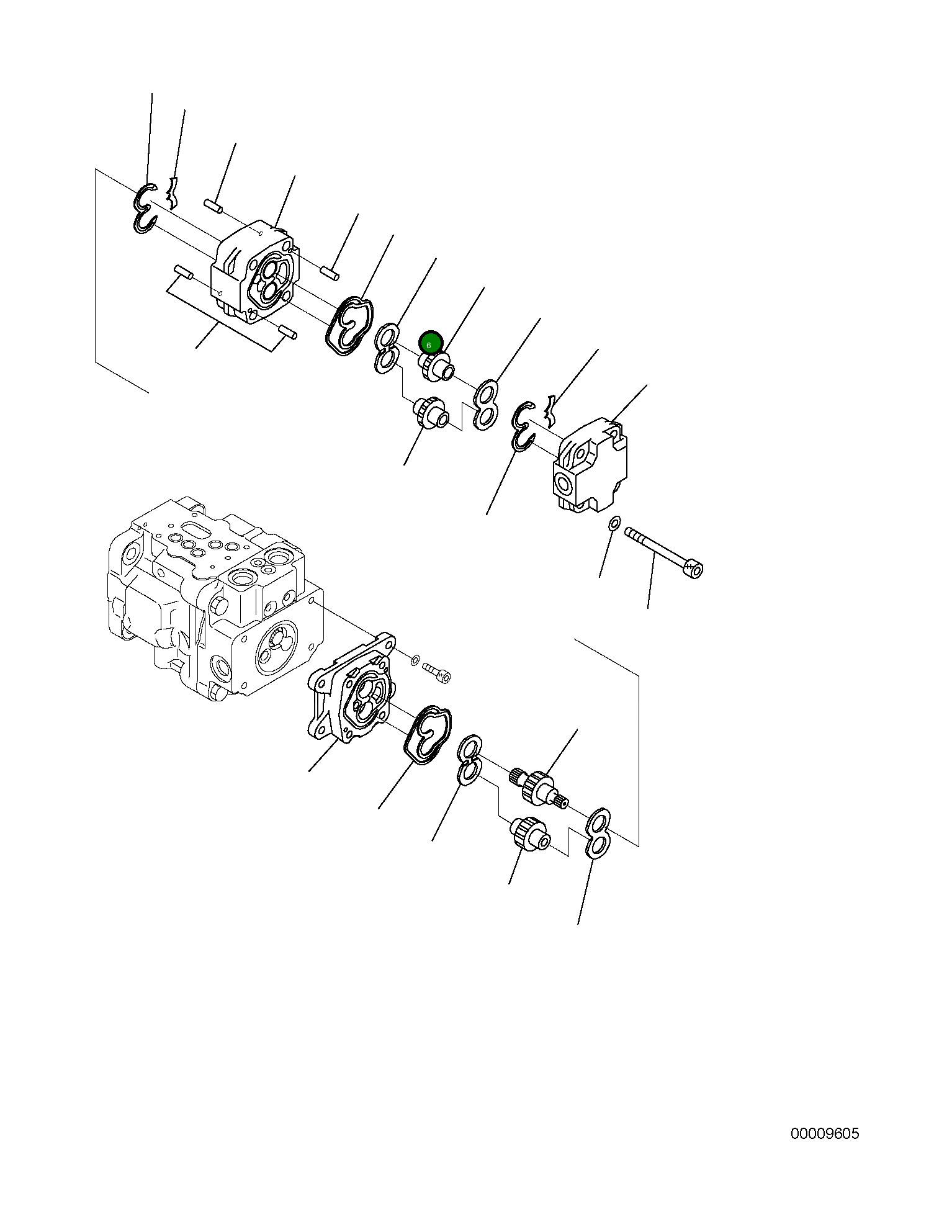 6

00009605