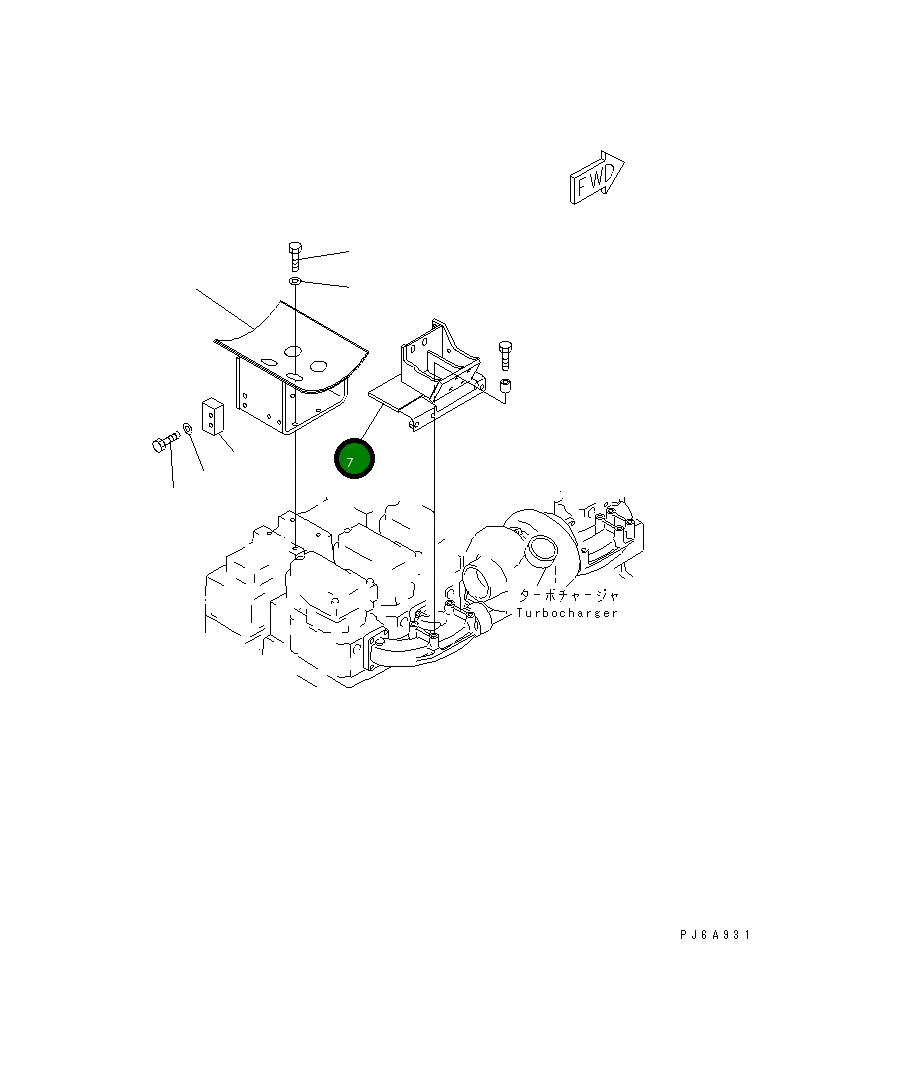 FWD

7

ターボチャージャ
Turbocharger

PJ6A931