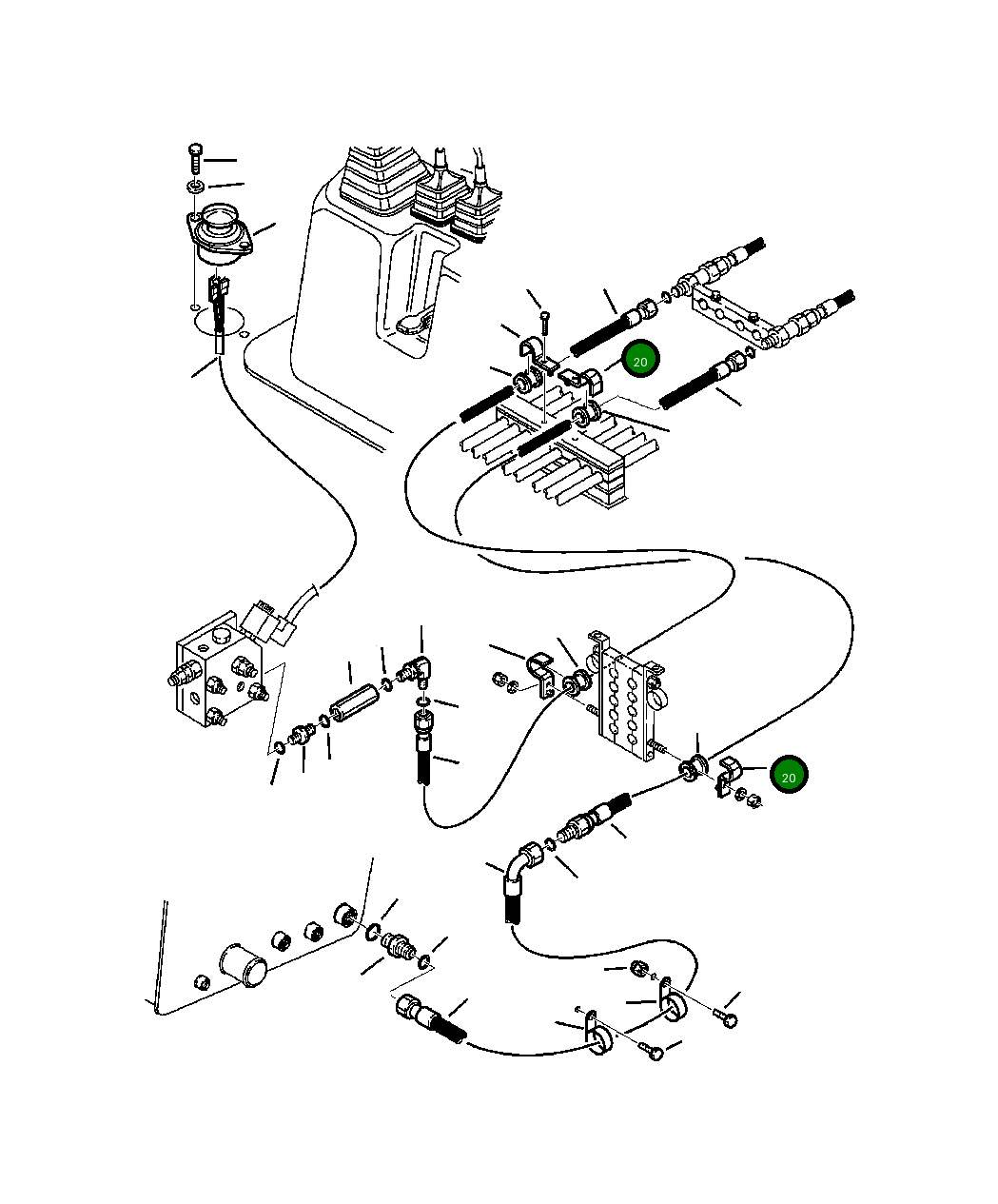 20

20