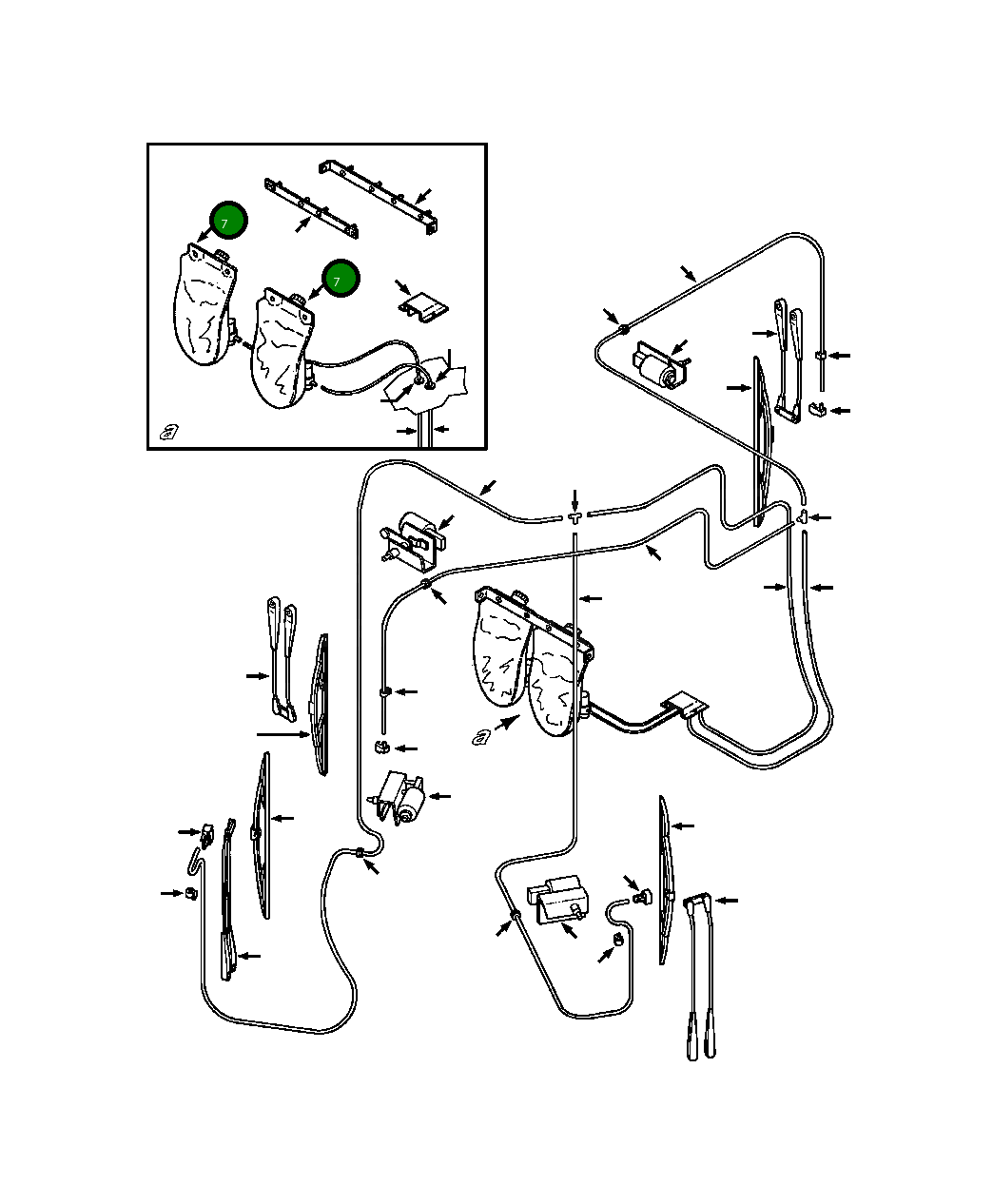 7
7
a
a