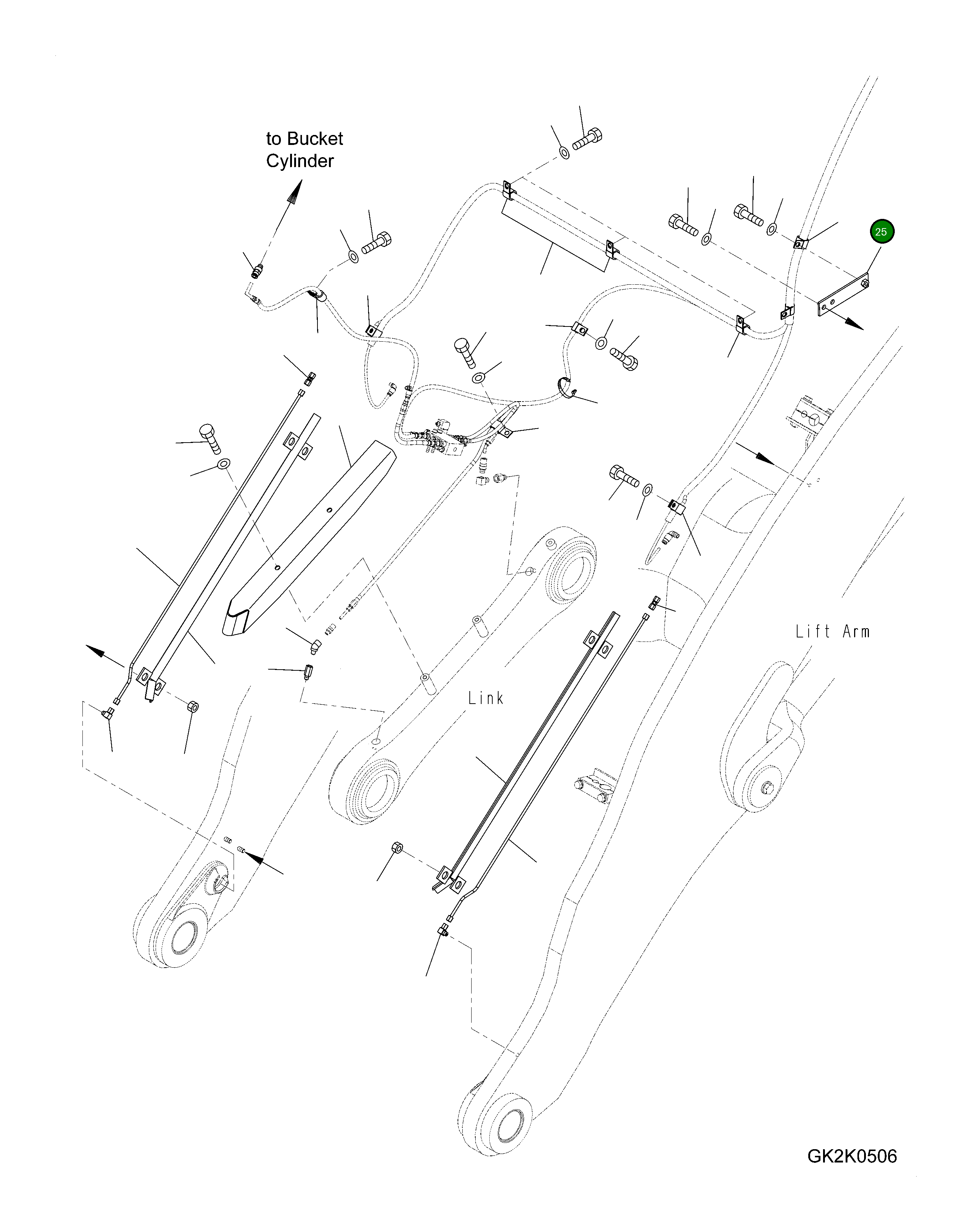 to Bucket Cylinder

25

Lift Arm

Link

GK2K0506