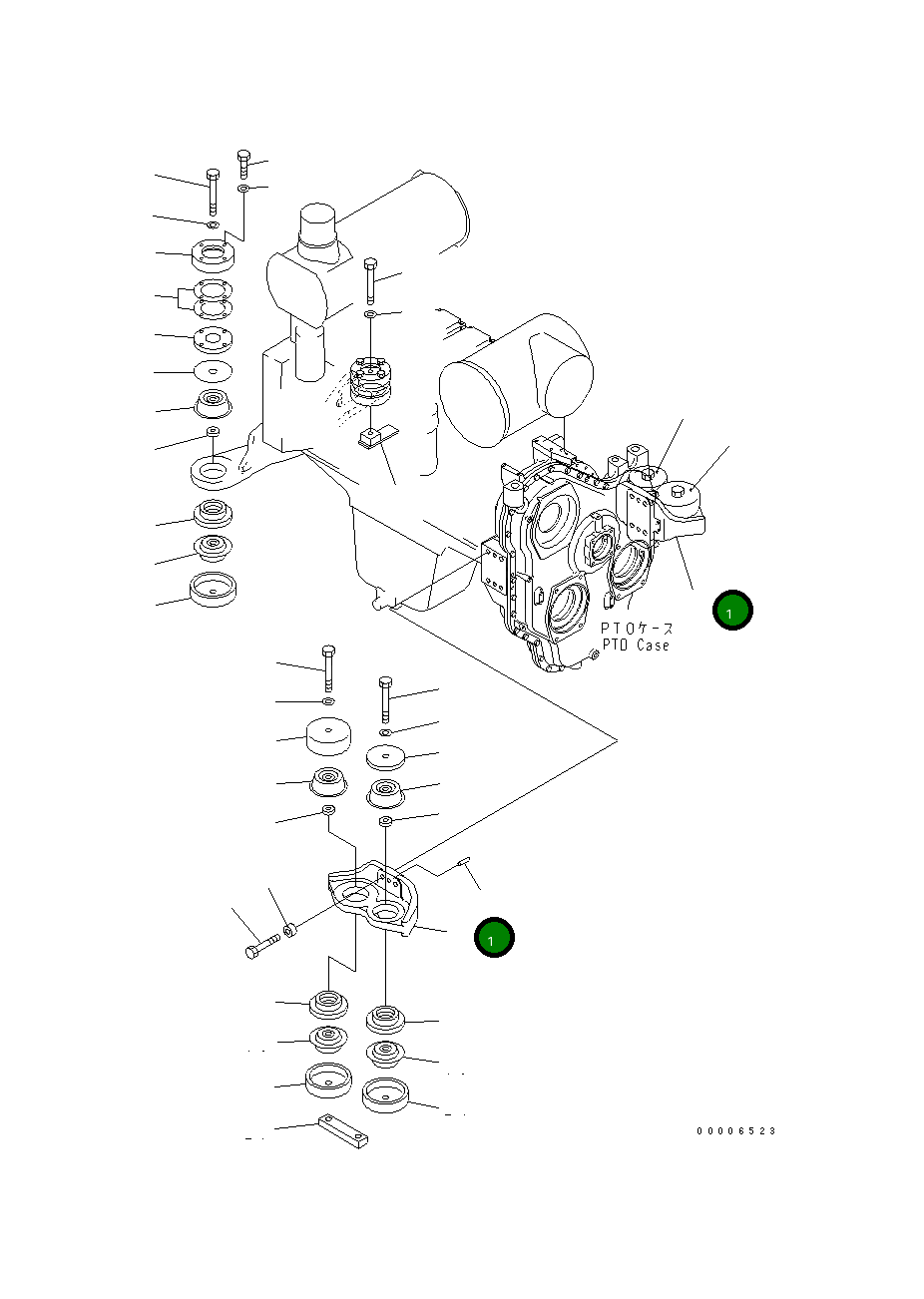 PTOケース
PTO Case

1

1

00006523