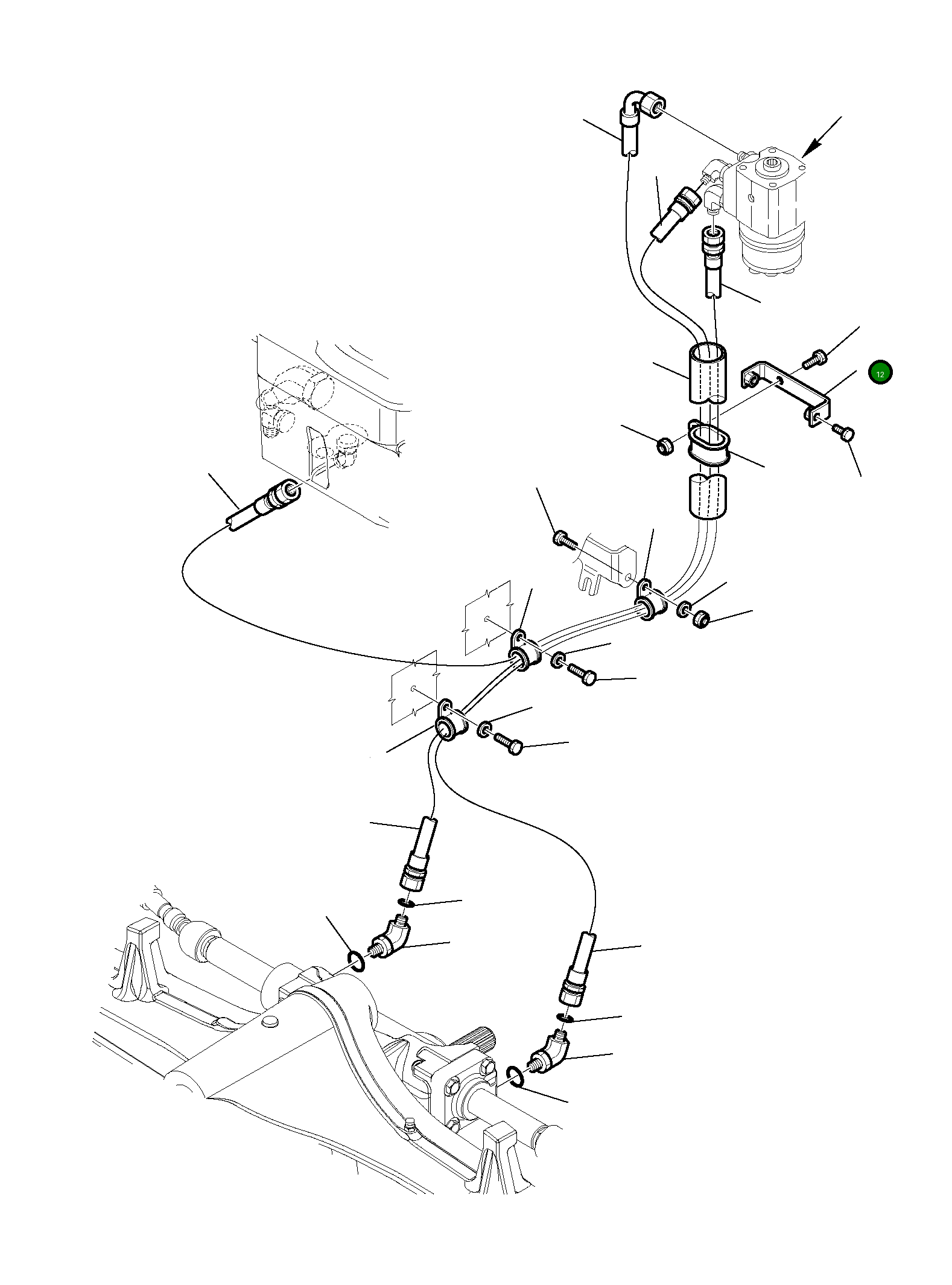 12