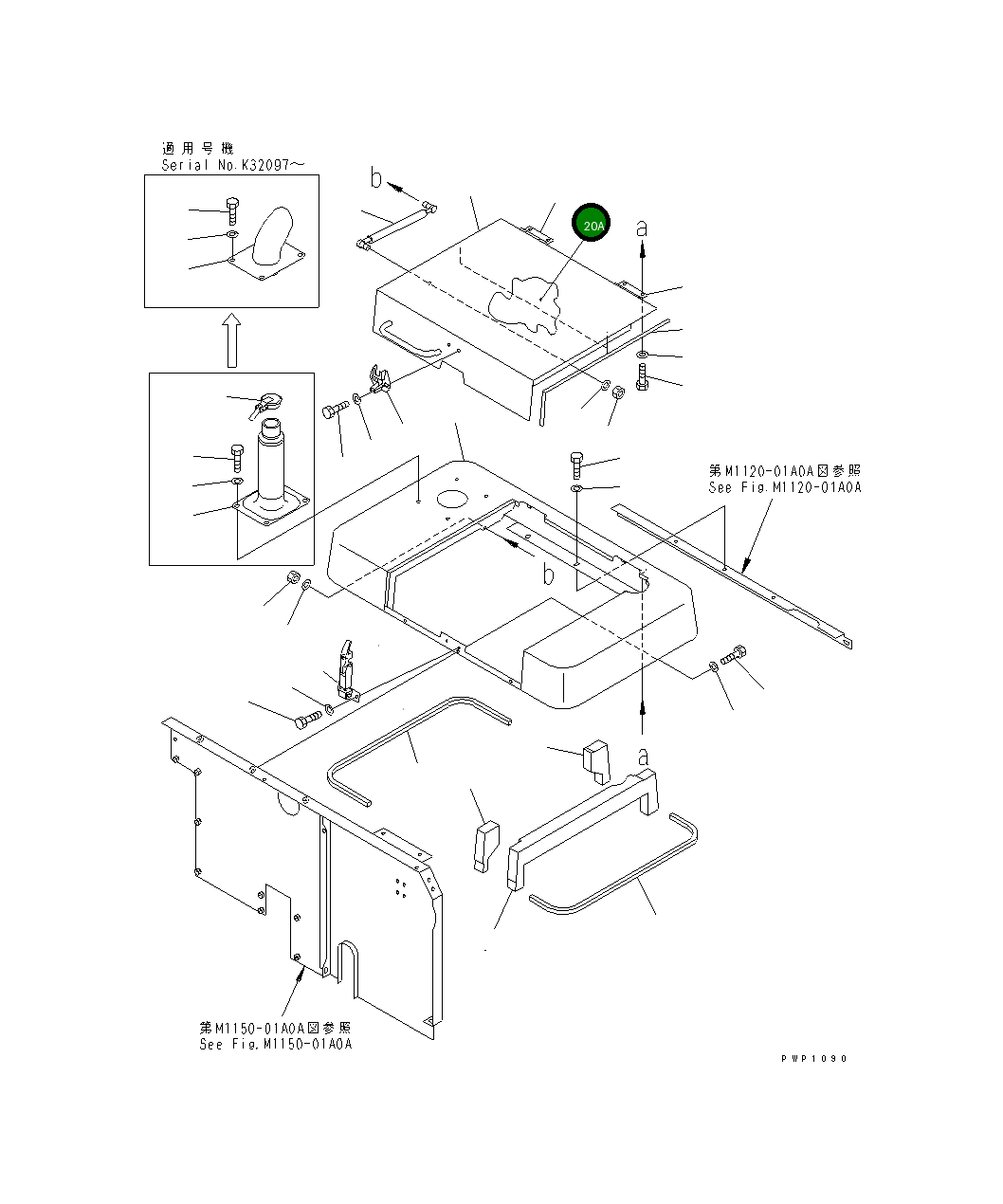 適用号機
Serial No.K32097～

b

20A

a

第M1120-01A0A図参照
See Fig.M1120-01A0A

b

a

第M1150-01A0A図参照
See Fig.M1150-01A0A

PWP1090