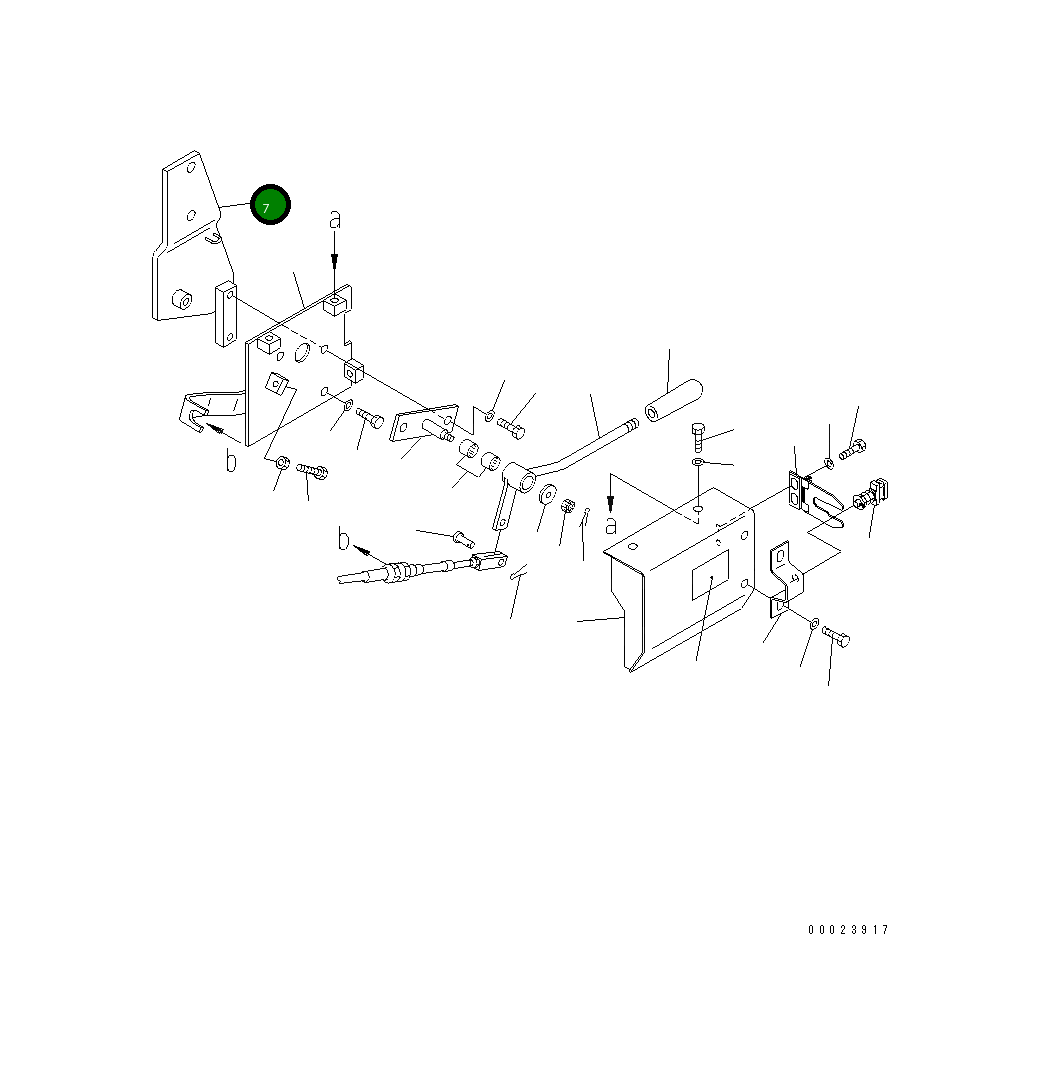 7
a
b
b
a
00023917