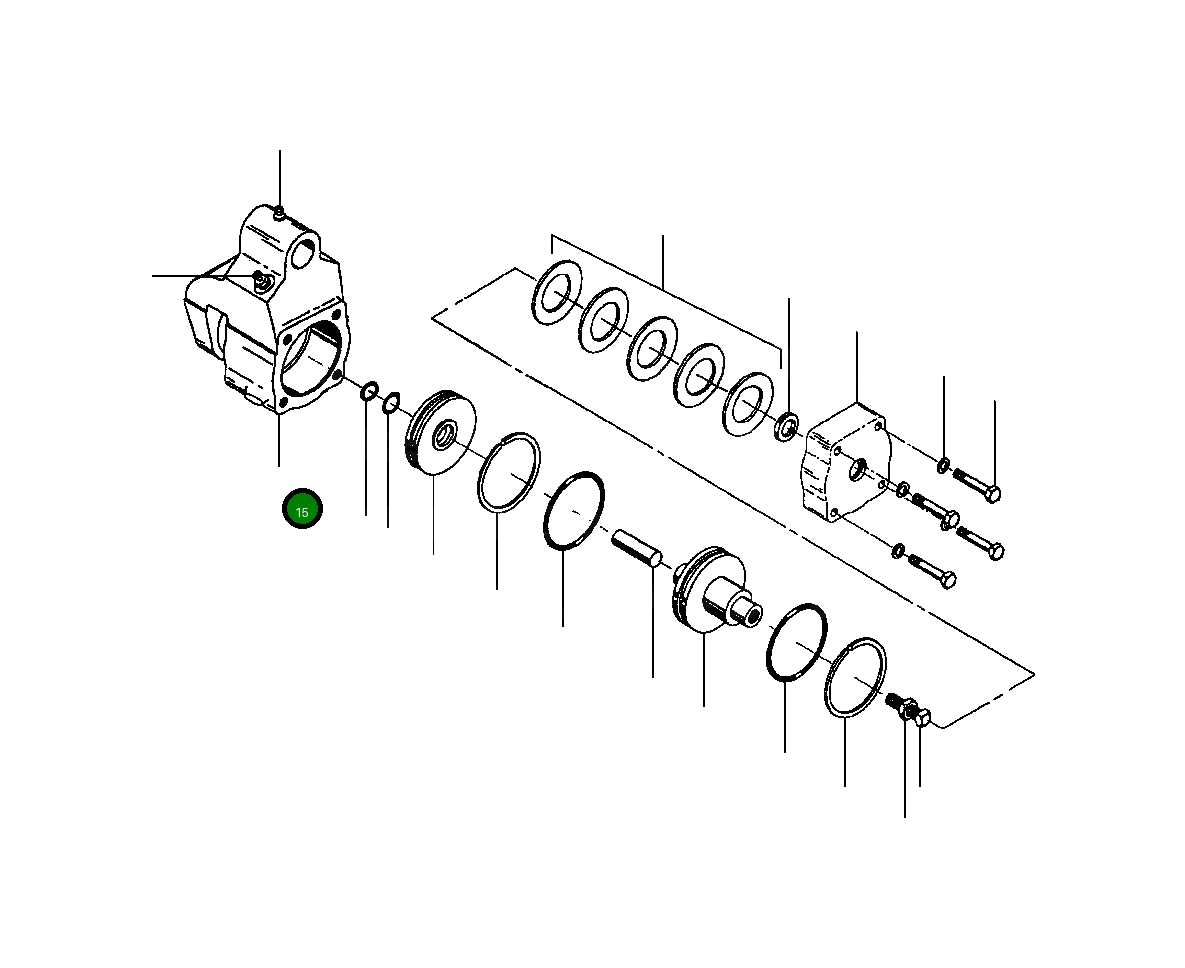 15