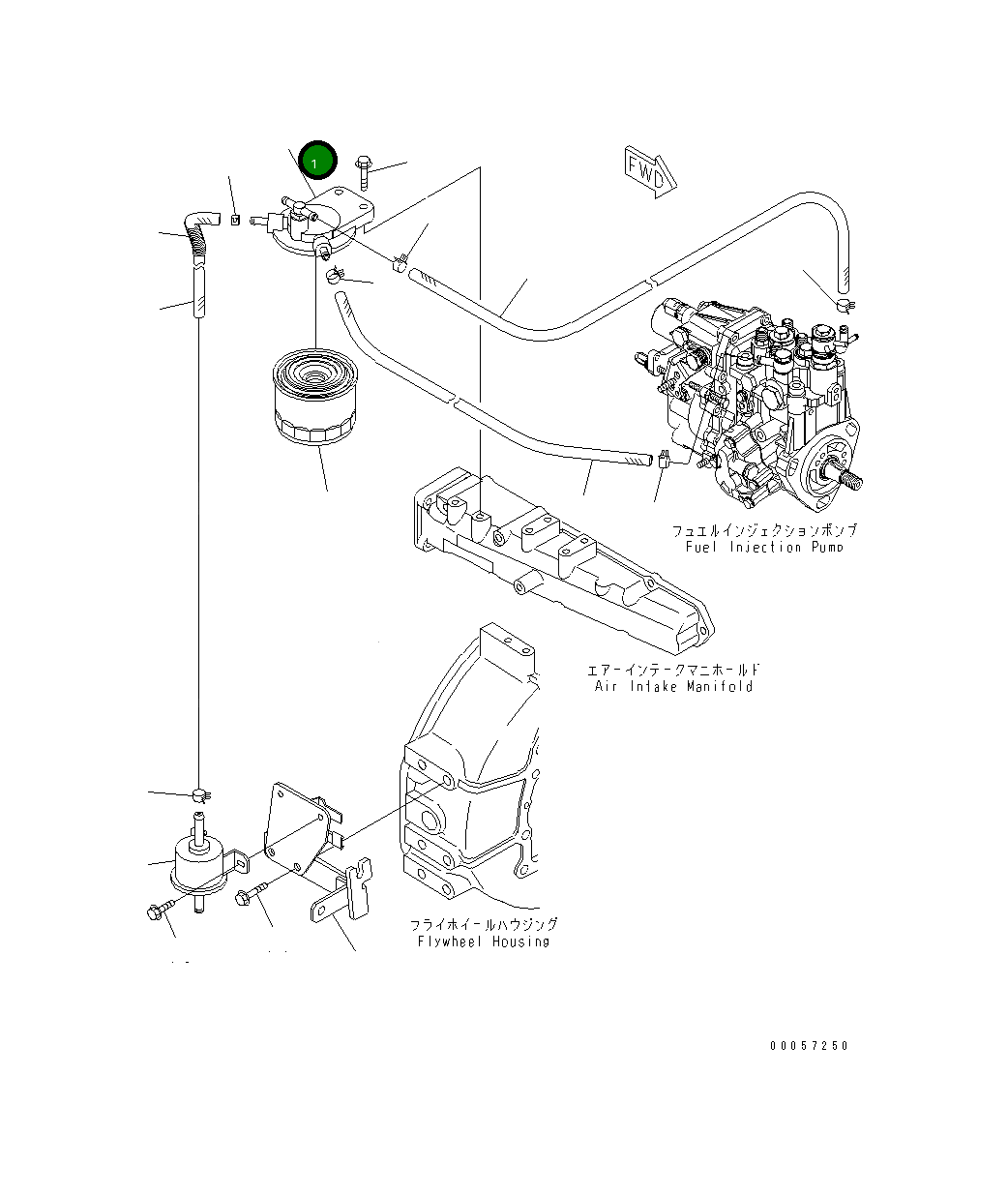 1

FWD

フュエルインジェクションポンプ
Fuel Injection Pump

エアーインテークマニホールド
Air Intake Manifold

フライホイールハウジング
Flywheel Housing

00057250