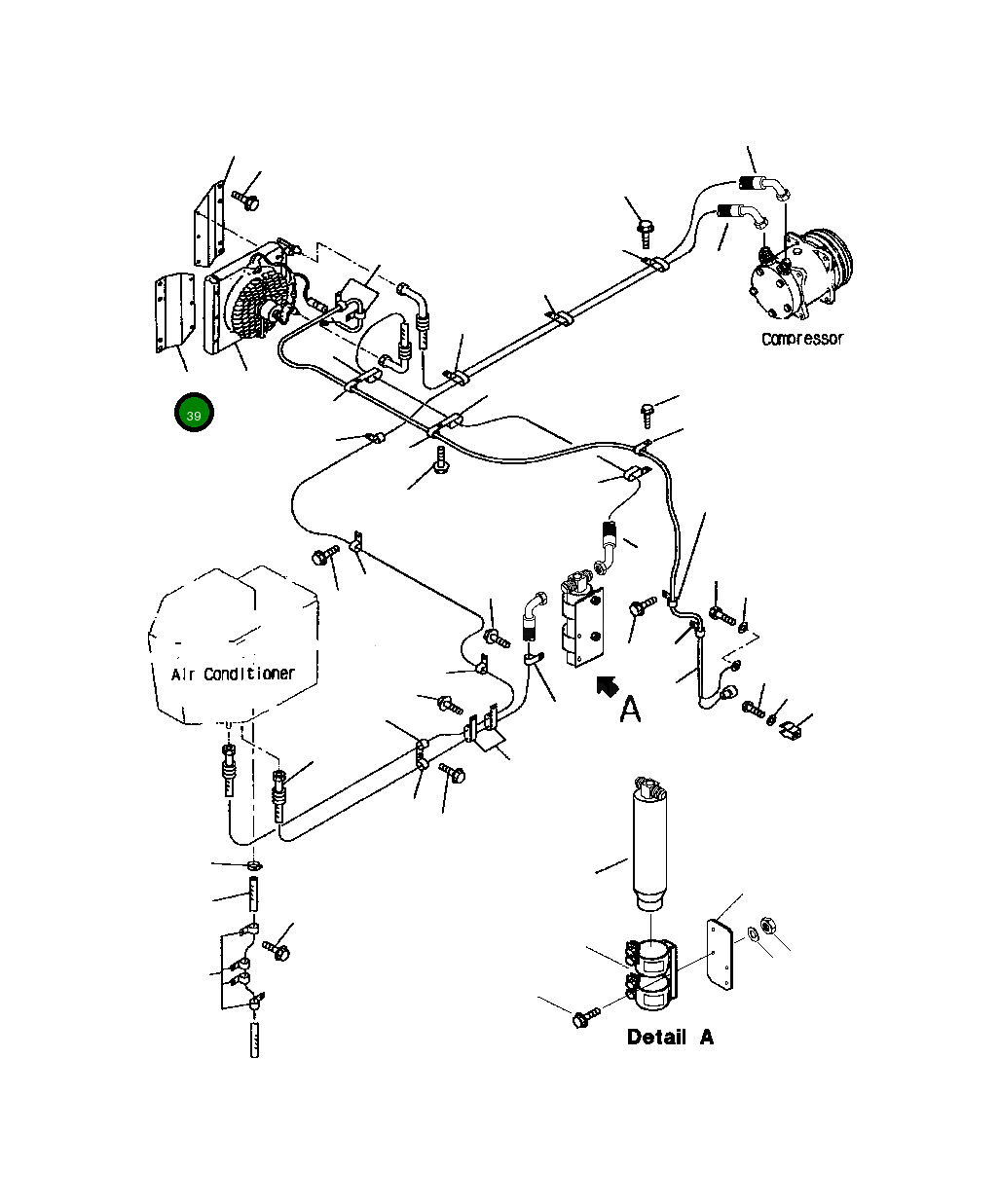 Compressor

39

Air Conditioner

A

Detail A