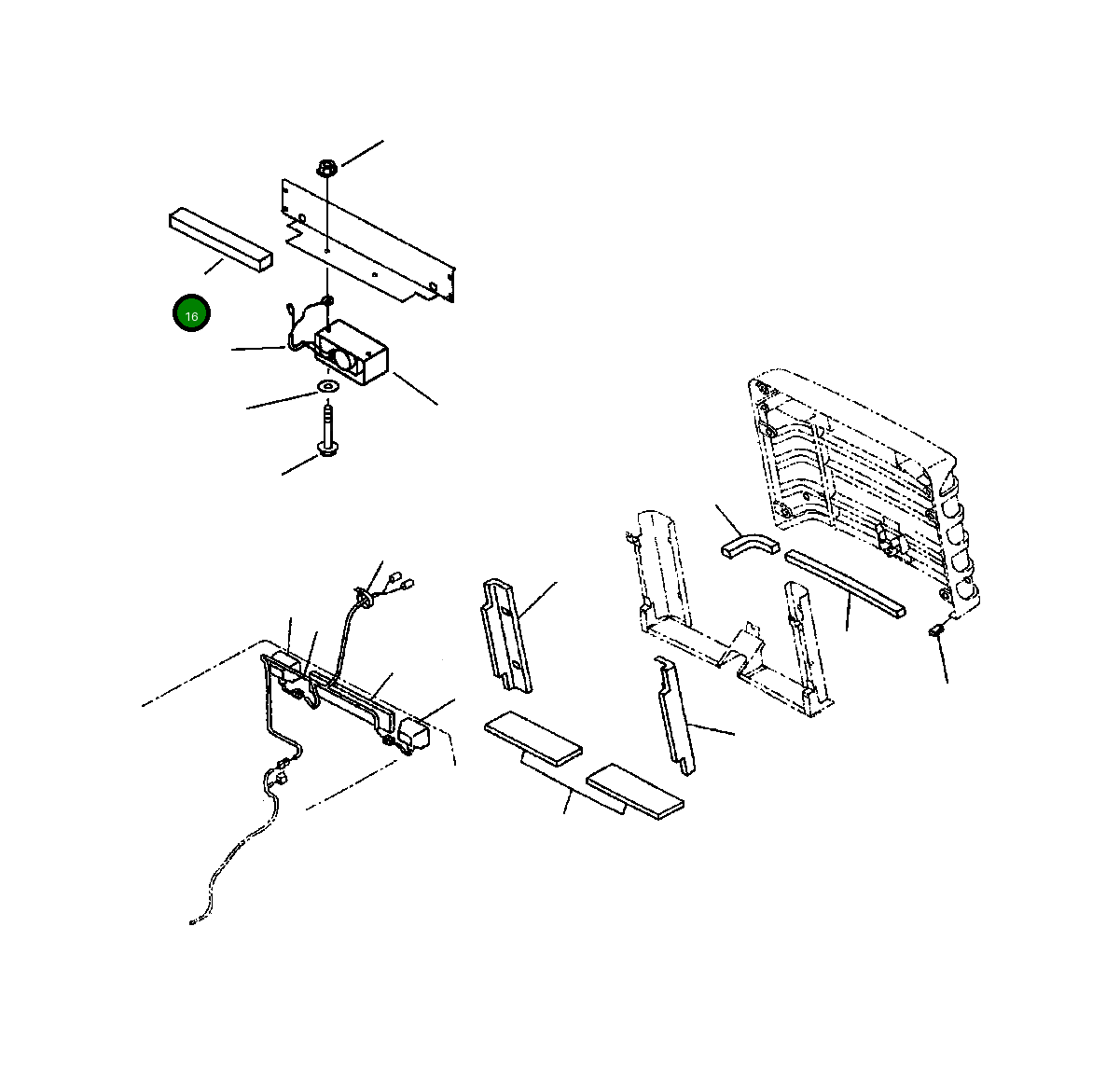 16