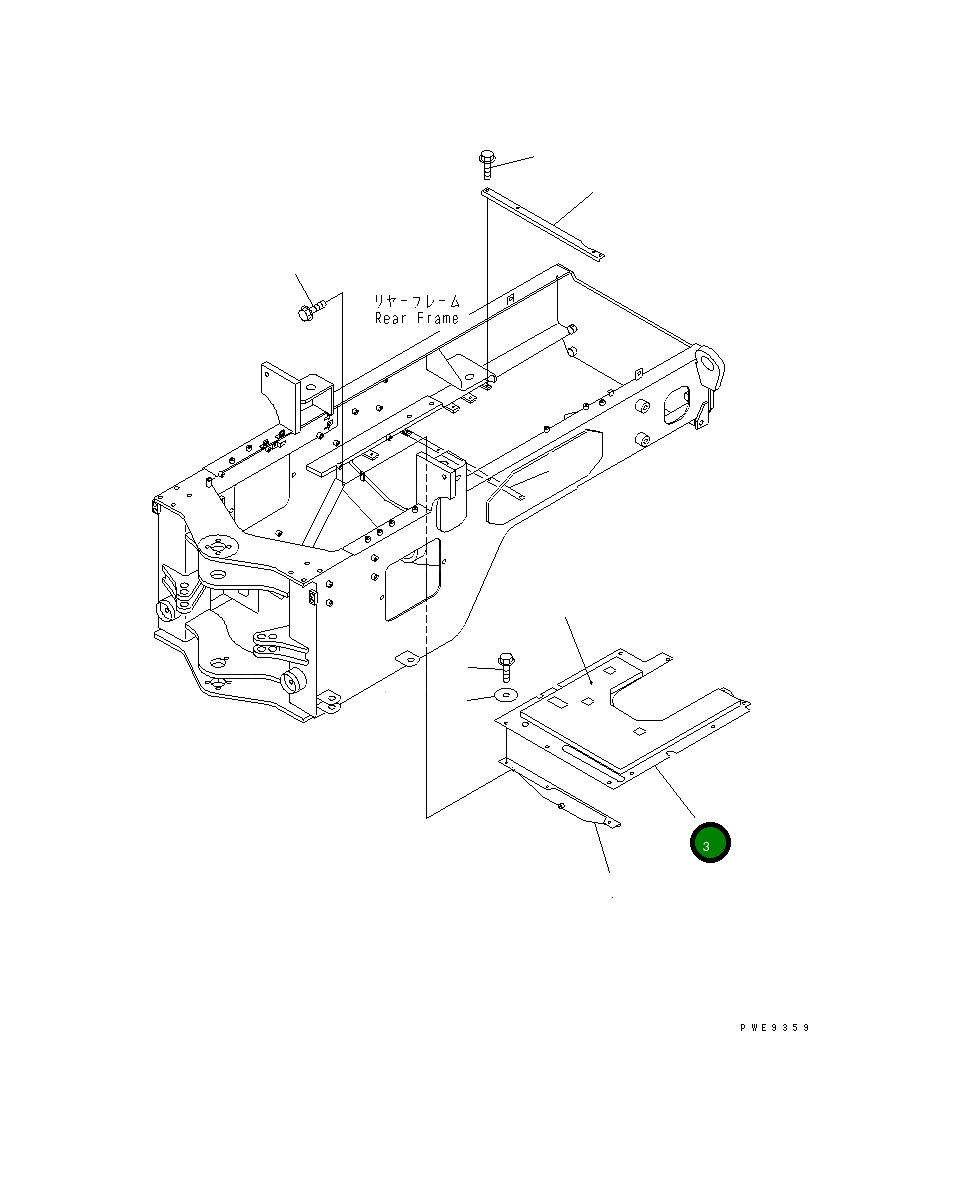 リヤーフレーム
Rear Frame

3

PWE9359