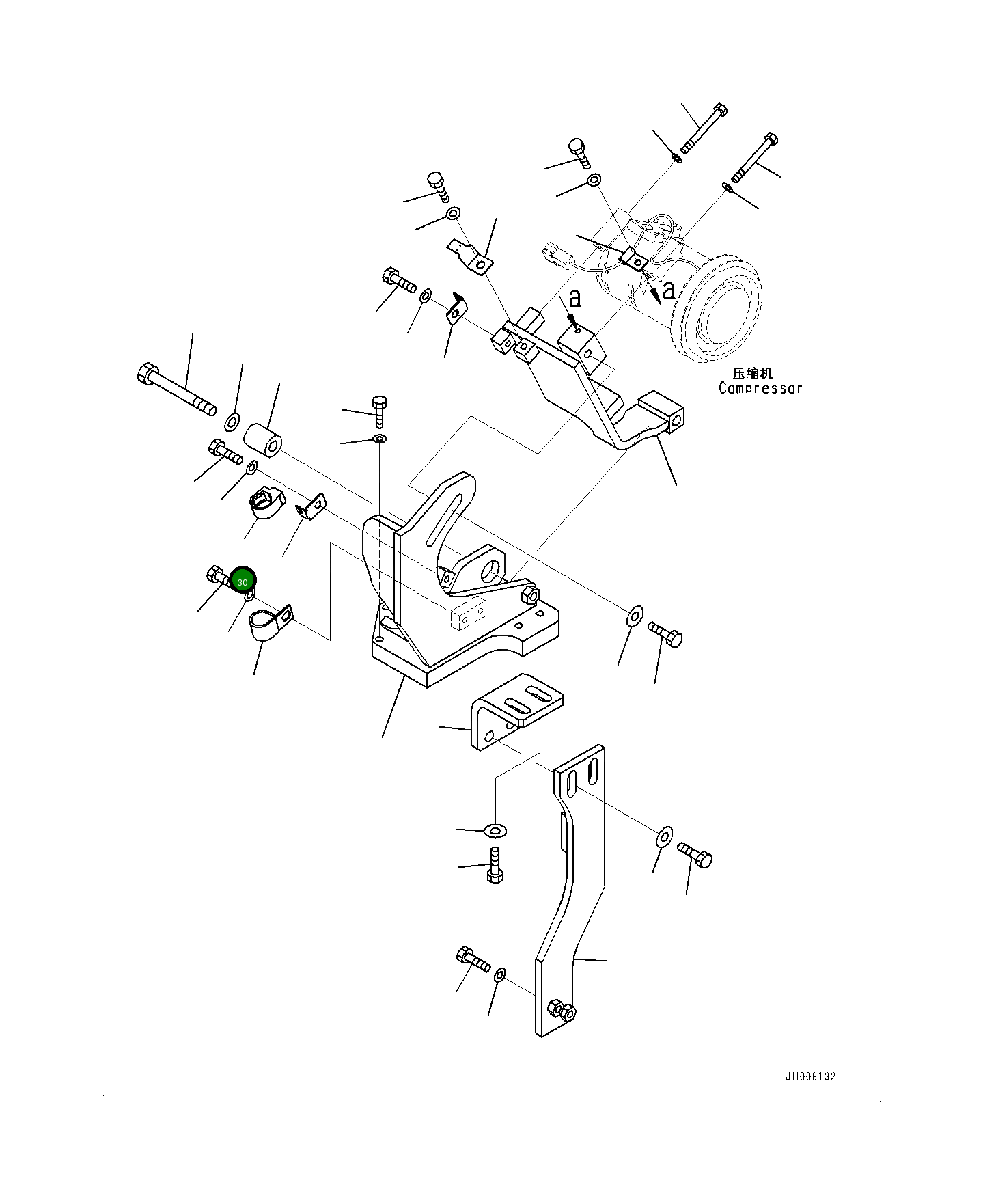 a
a
压缩机
Compressor
30
JH008132