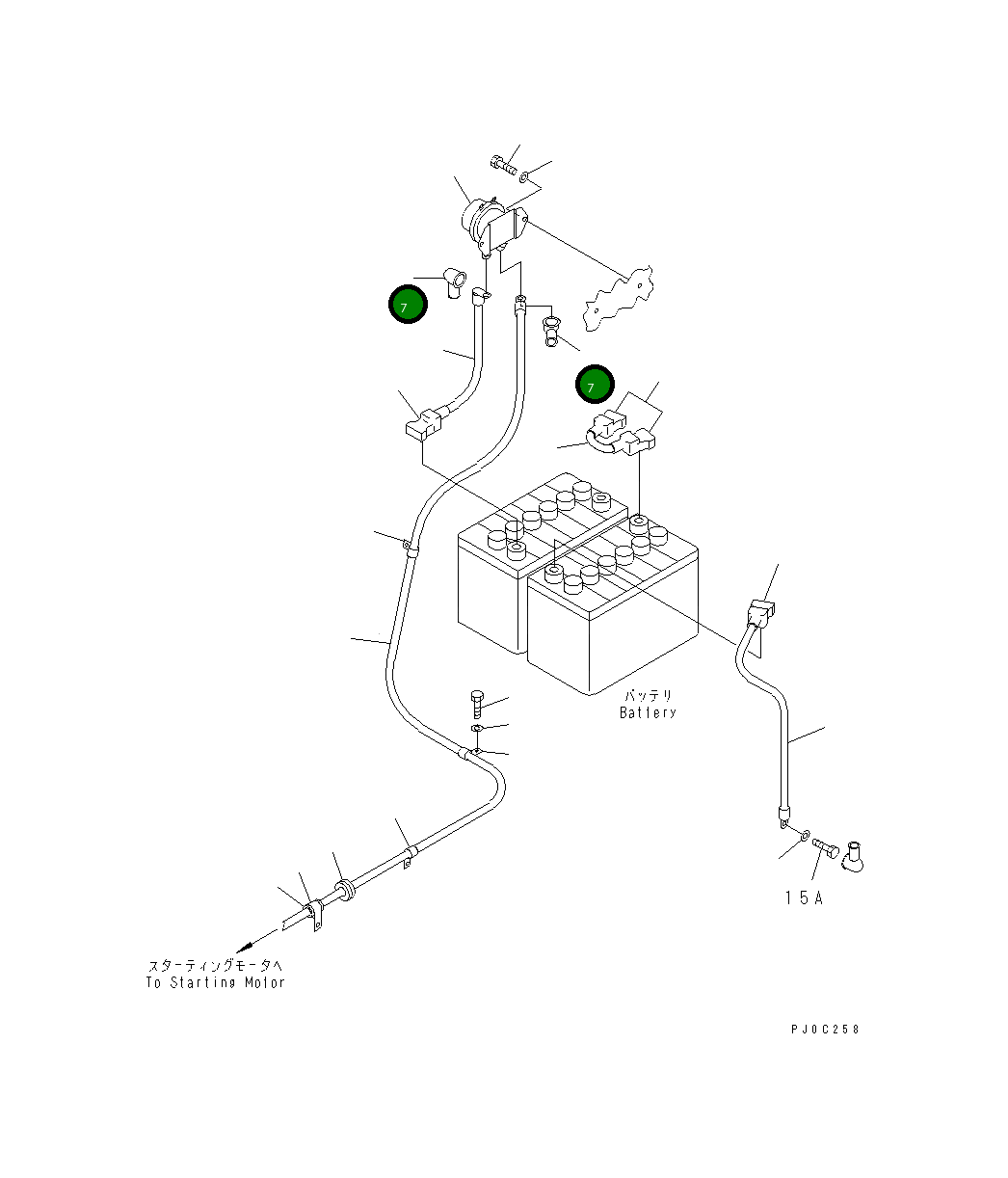 7

7

バッテリ
Battery

15A

スターティングモータへ
To Starting Motor

PJ0C258