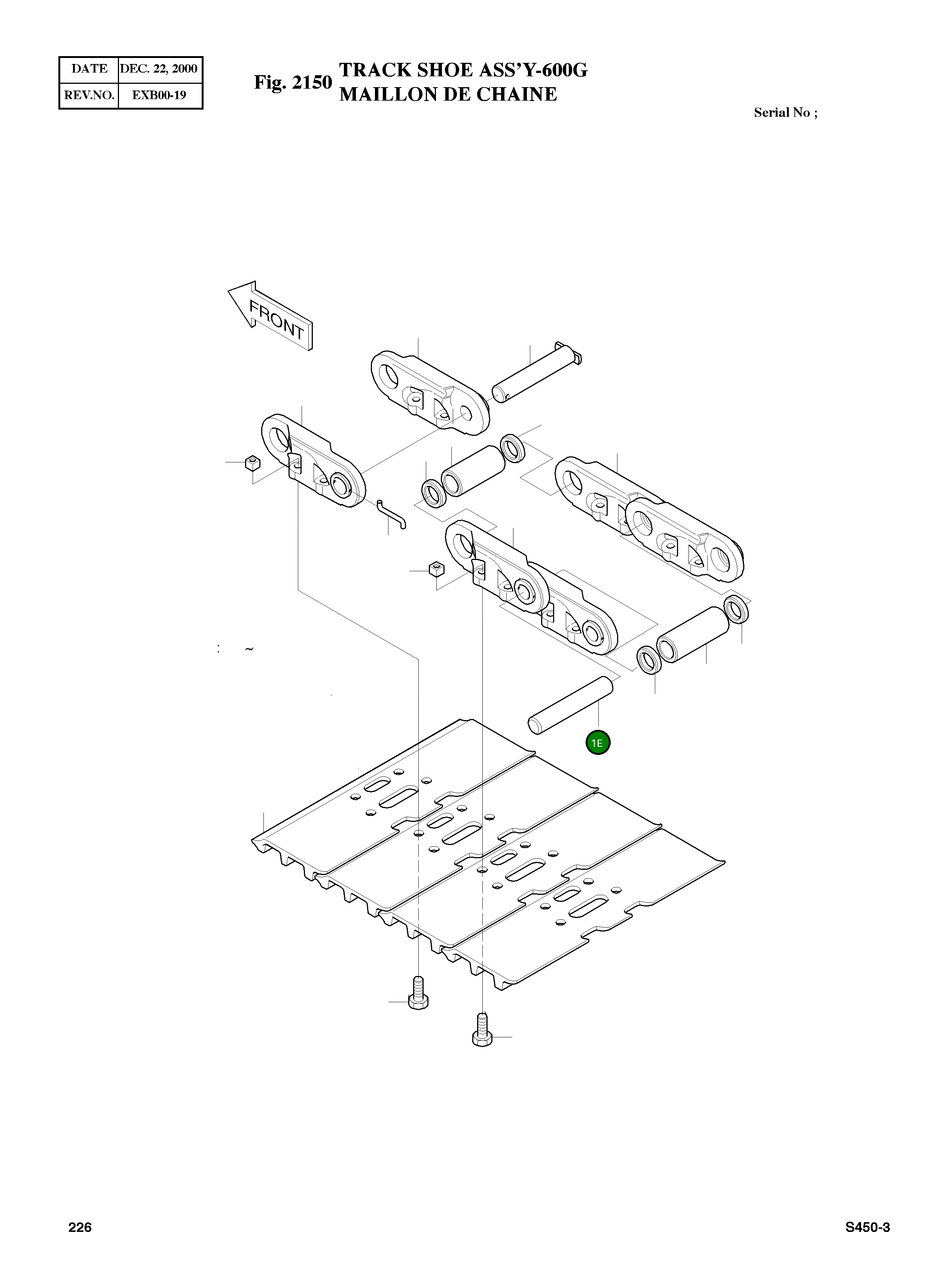 | DATE | DEC. 22, 2000 |
|---|---|
| REV.NO. | EXB00-19 |

Fig. 2150 TRACK SHOE ASS'Y-600G
MAILLON DE CHAINE

Serial No ;

FRONT

: ~

1E

226

S450-3