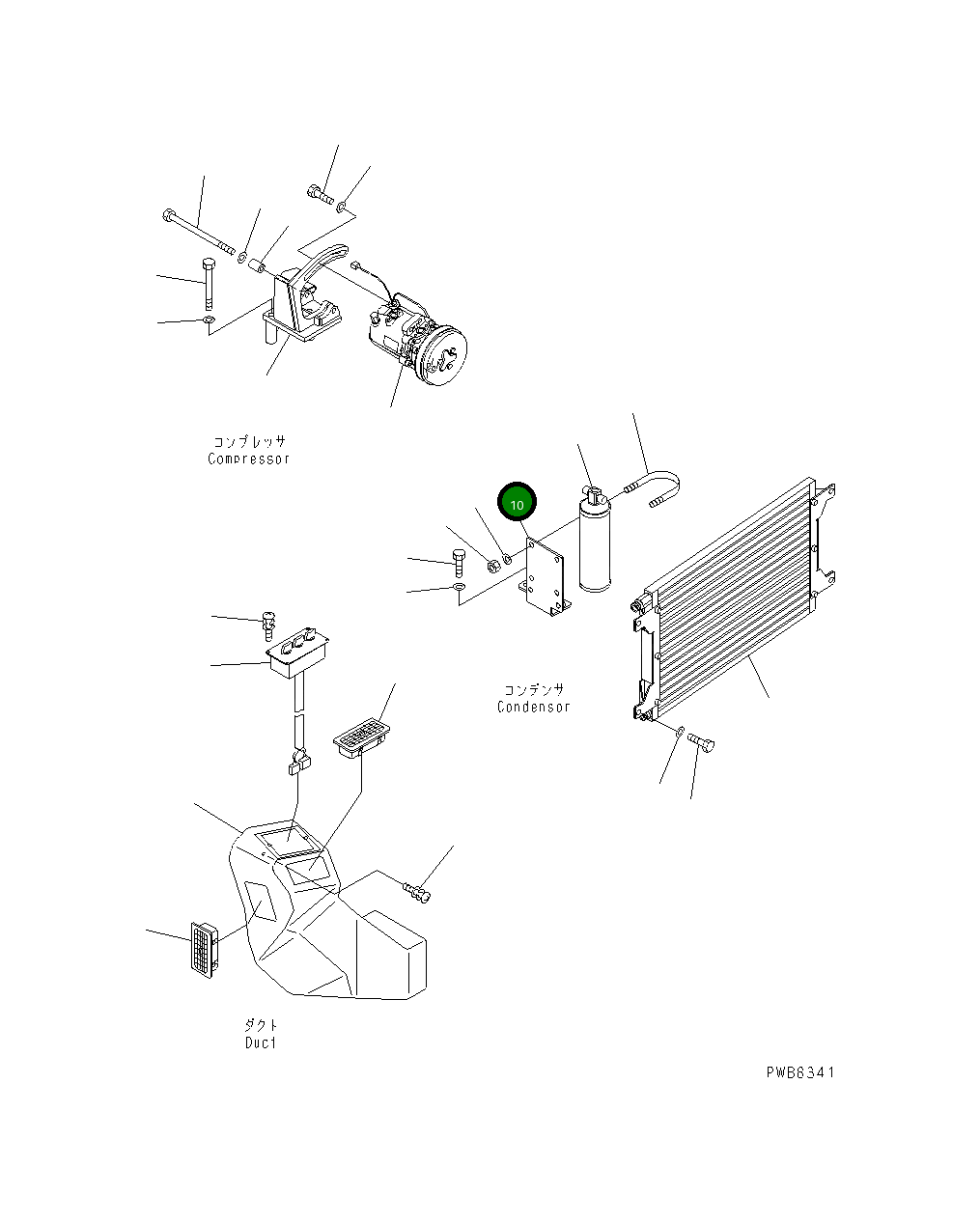 コンプレッサ
Compressor

10

コンデンサ
Condensor

ダクト
Duct

PWB6341