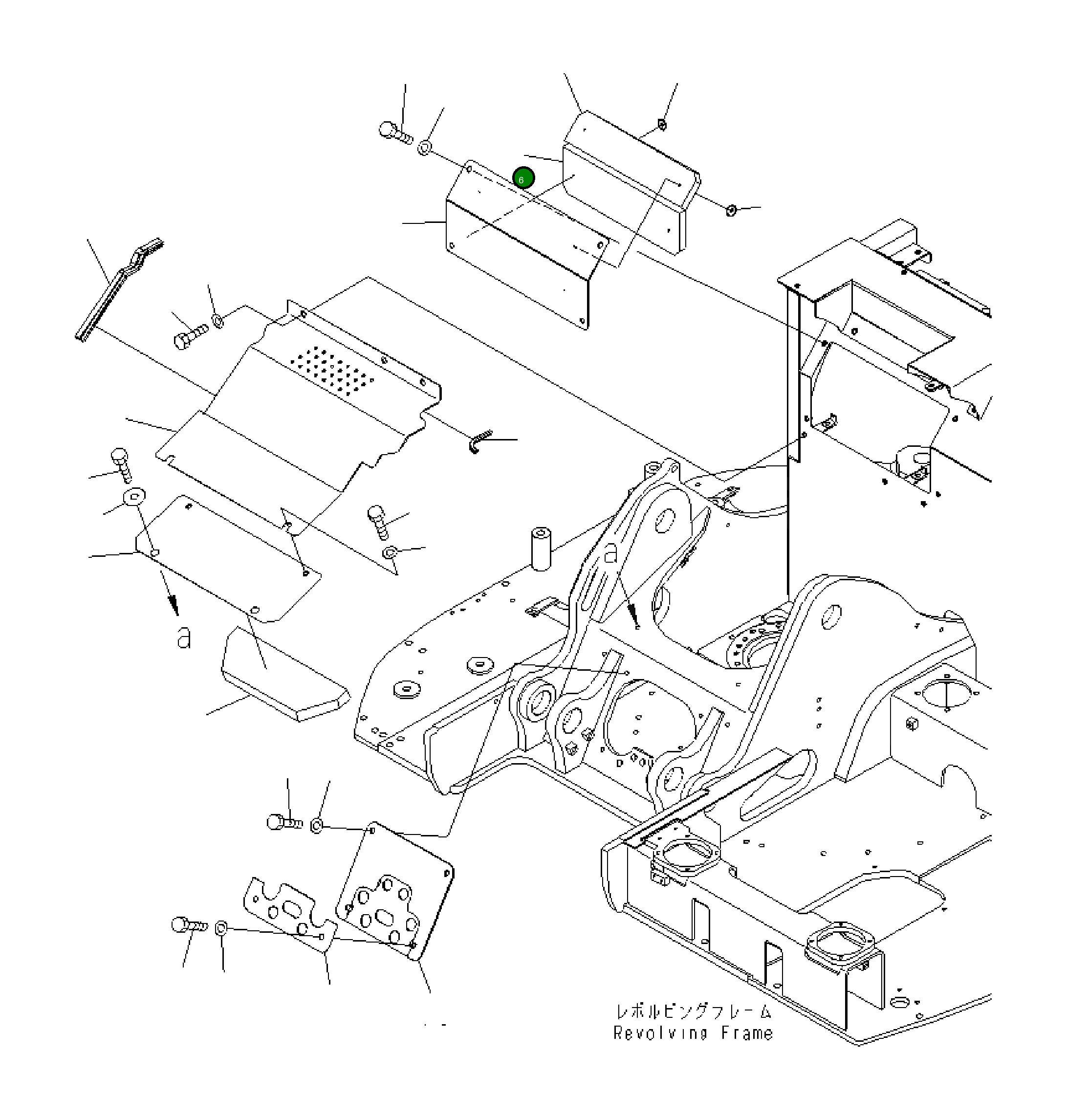 6

a

a

レボルビングフレーム
Revolving Frame