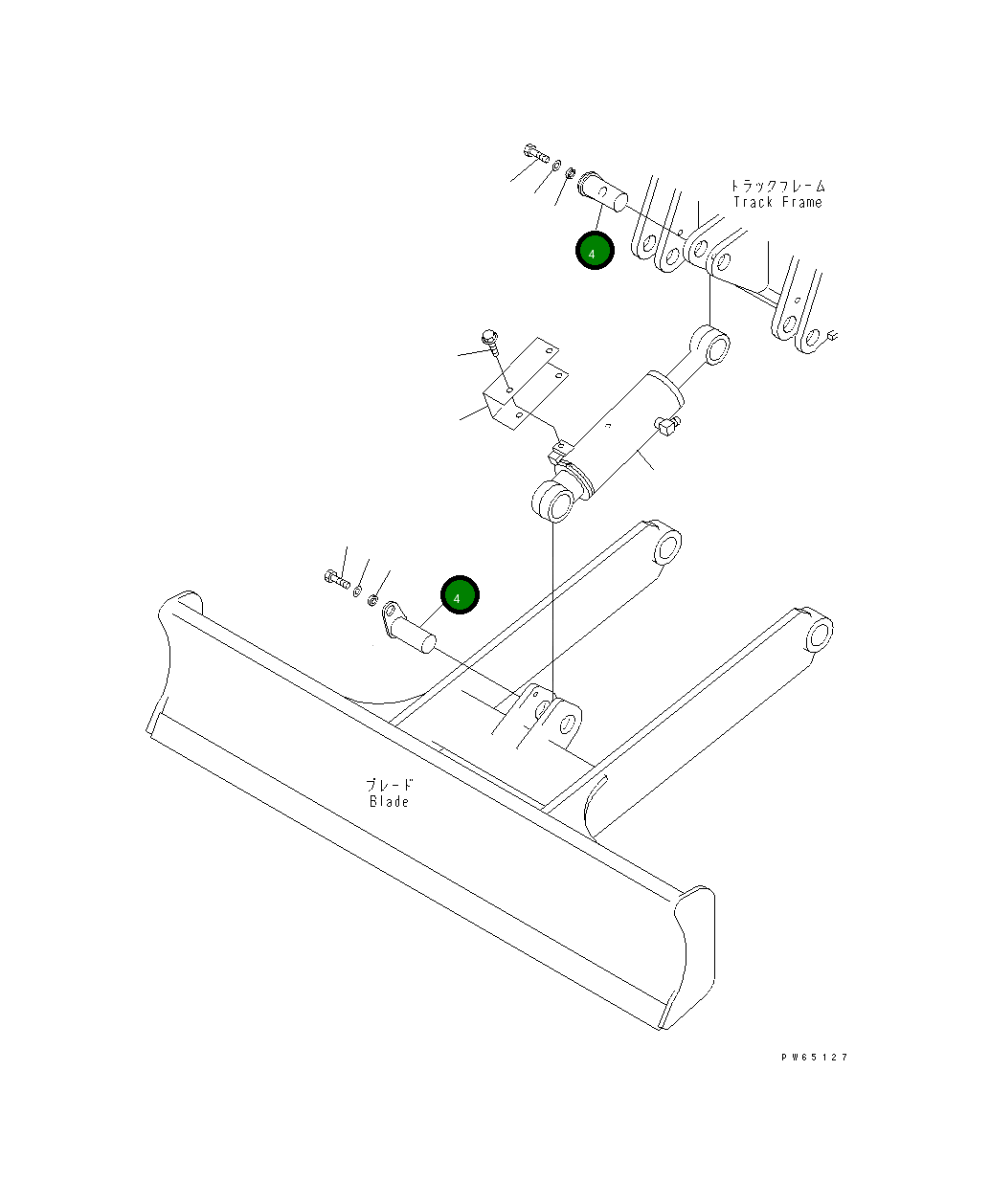 トラックフレーム
Track Frame

4

4

ブレード
Blade

PW65127