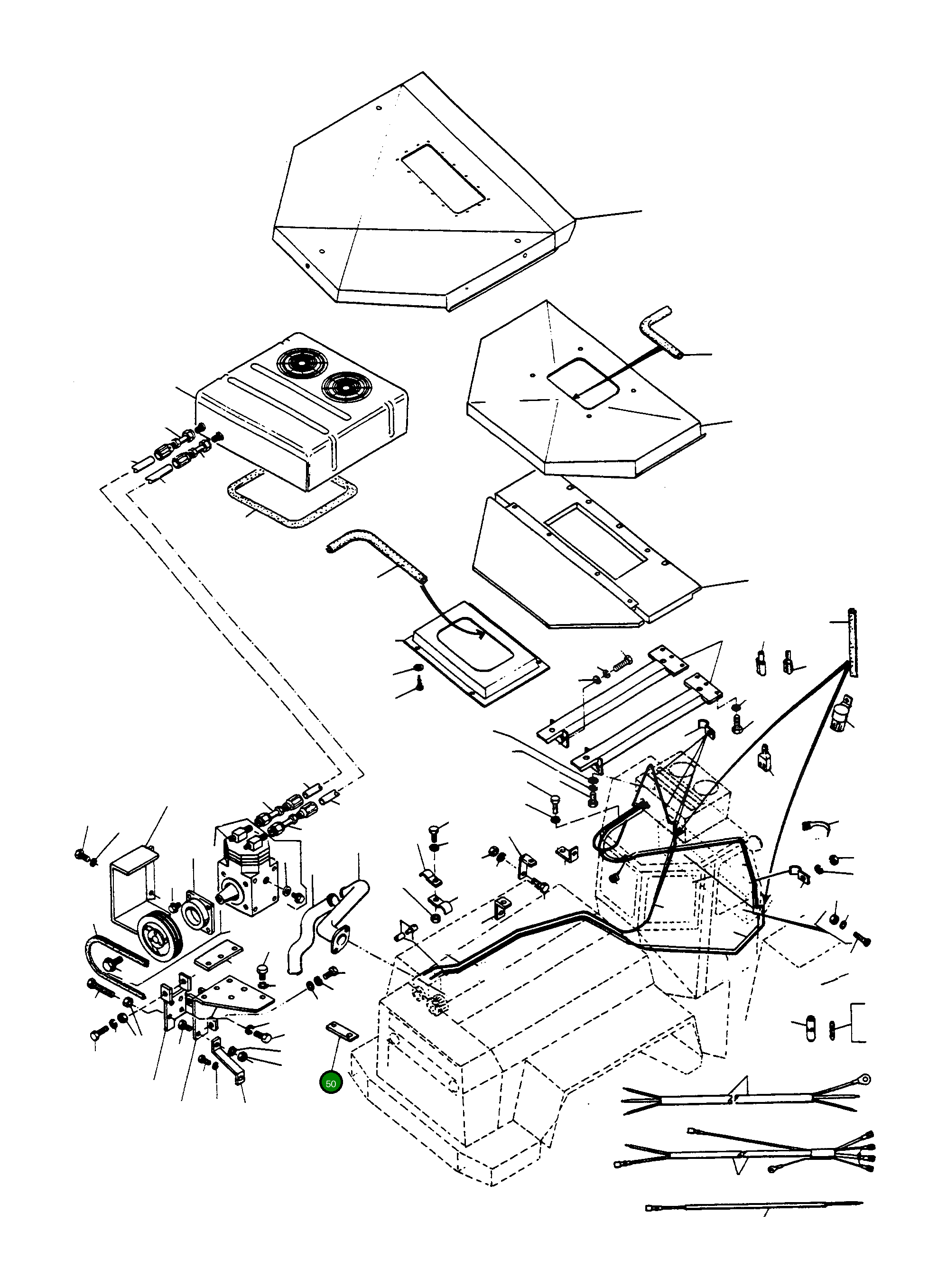 50