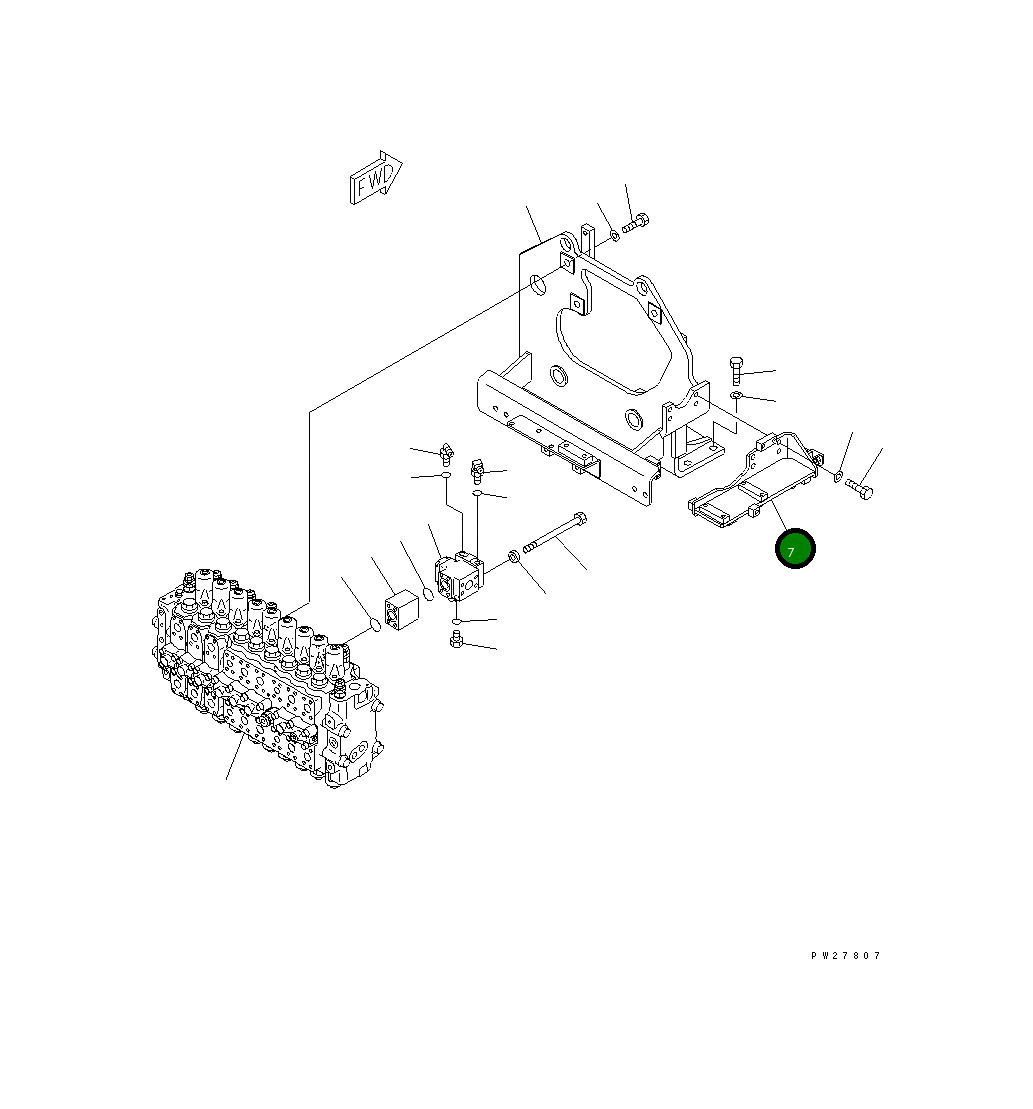 FWD

7

PW27807