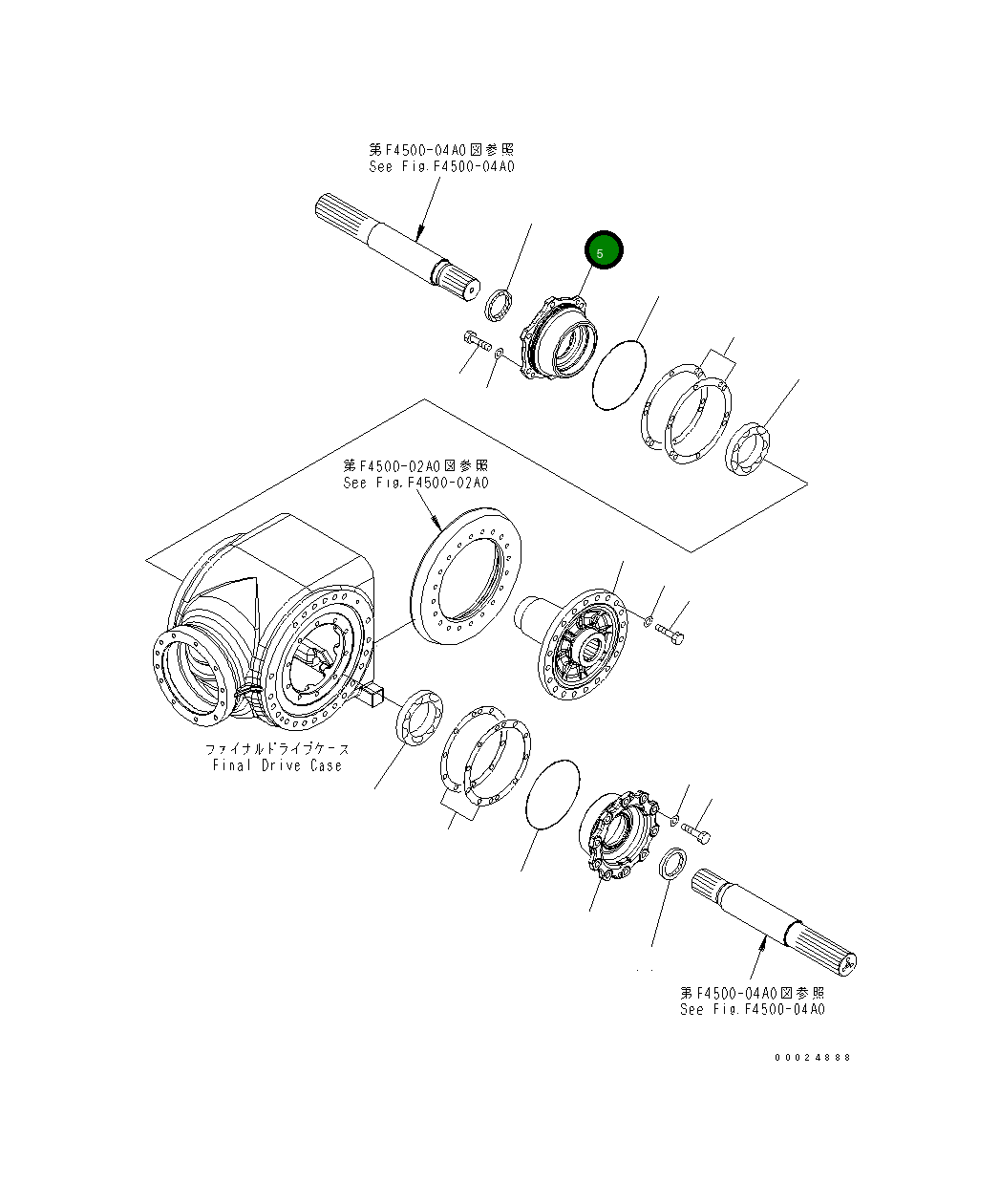 第F4500-04A0図参照
See Fig.F4500-04A0

5

第F4500-02A0図参照
See Fig.F4500-02A0

ファイナルドライブケース
Final Drive Case

第F4500-04A0図参照
See Fig.F4500-04A0

00024888