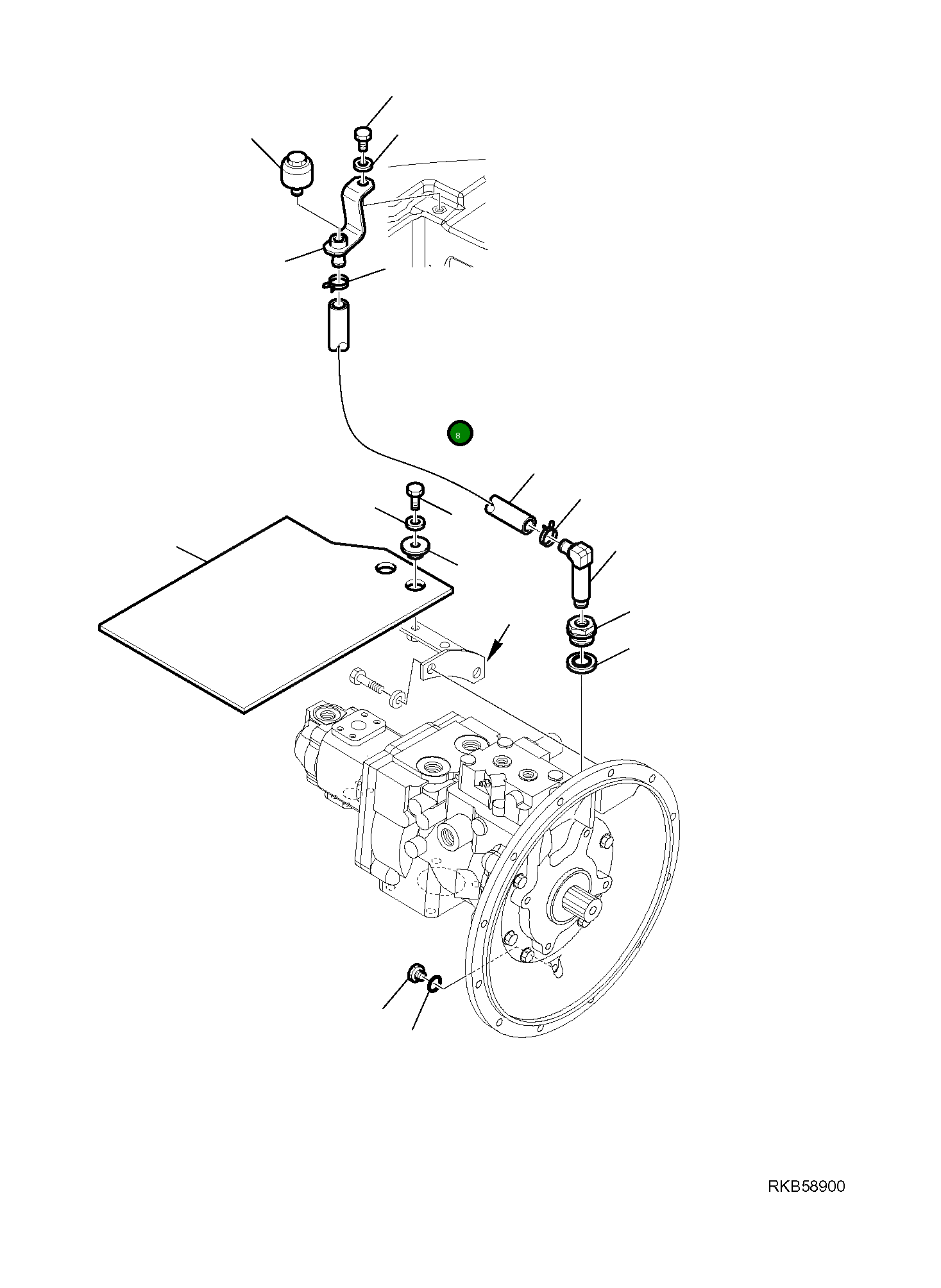 8

RKB58900