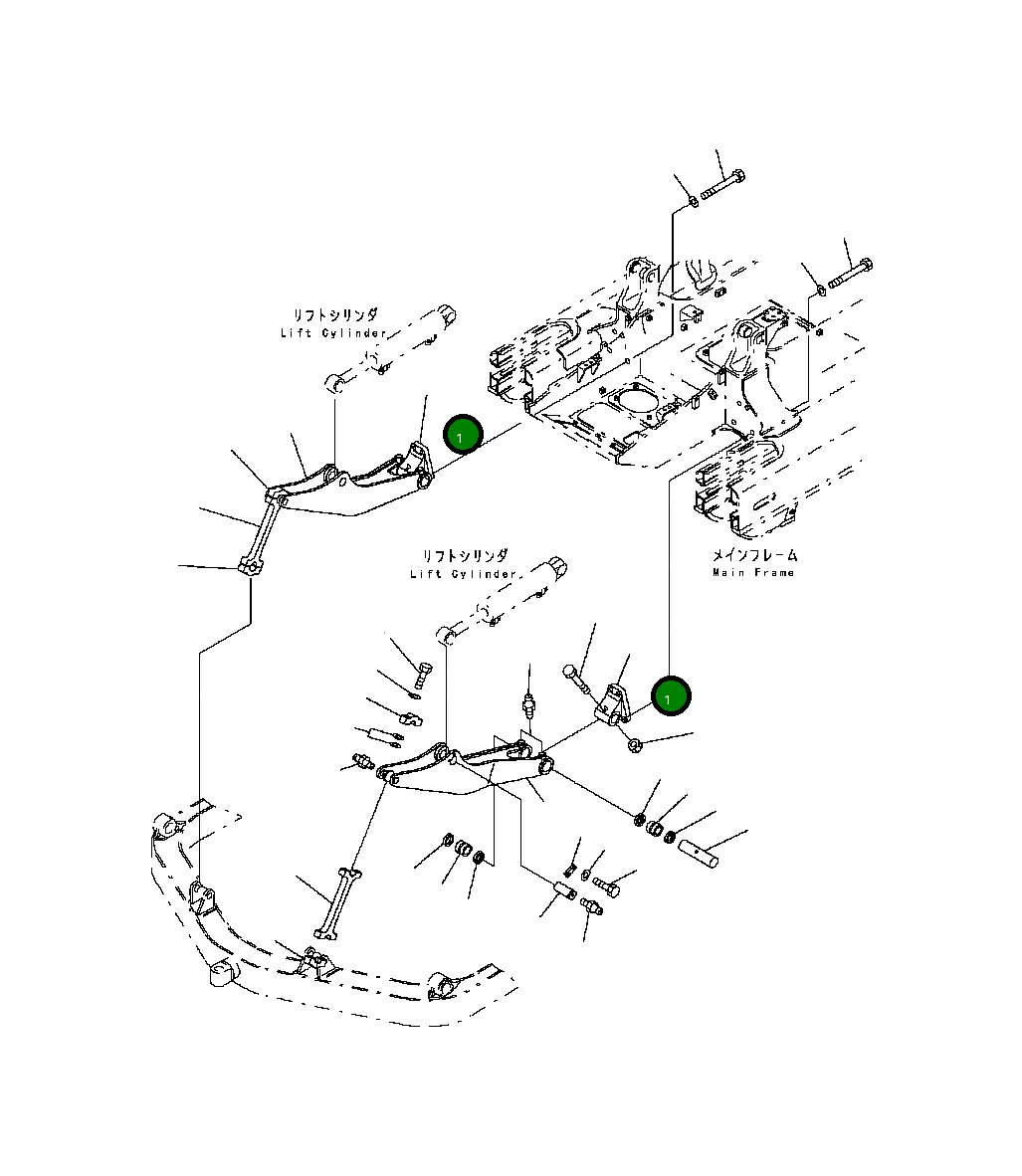 リフトシリンダ
Lift Cylinder

1

リフトシリンダ
Lift Cylinder

メインフレーム
Main Frame

1