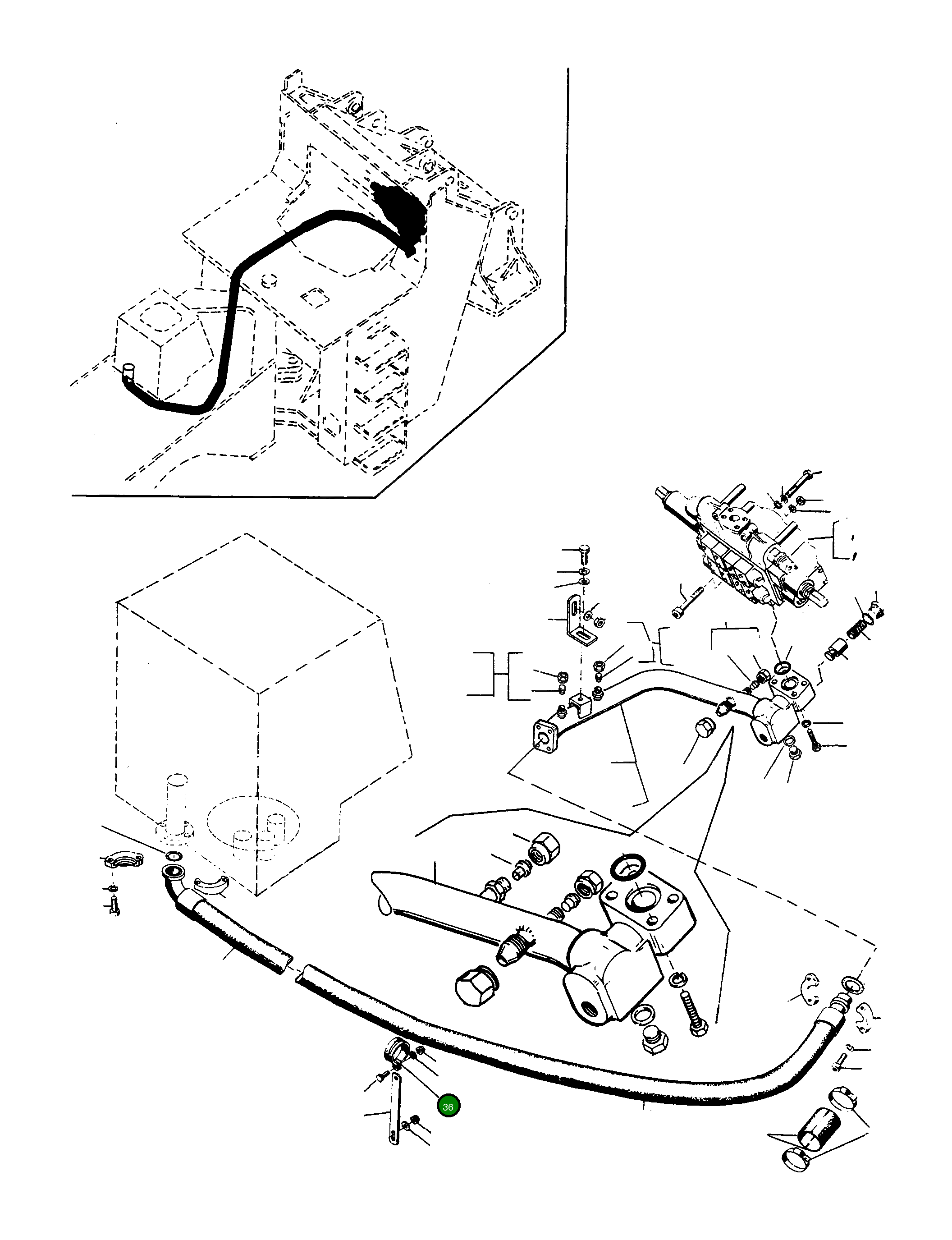 36