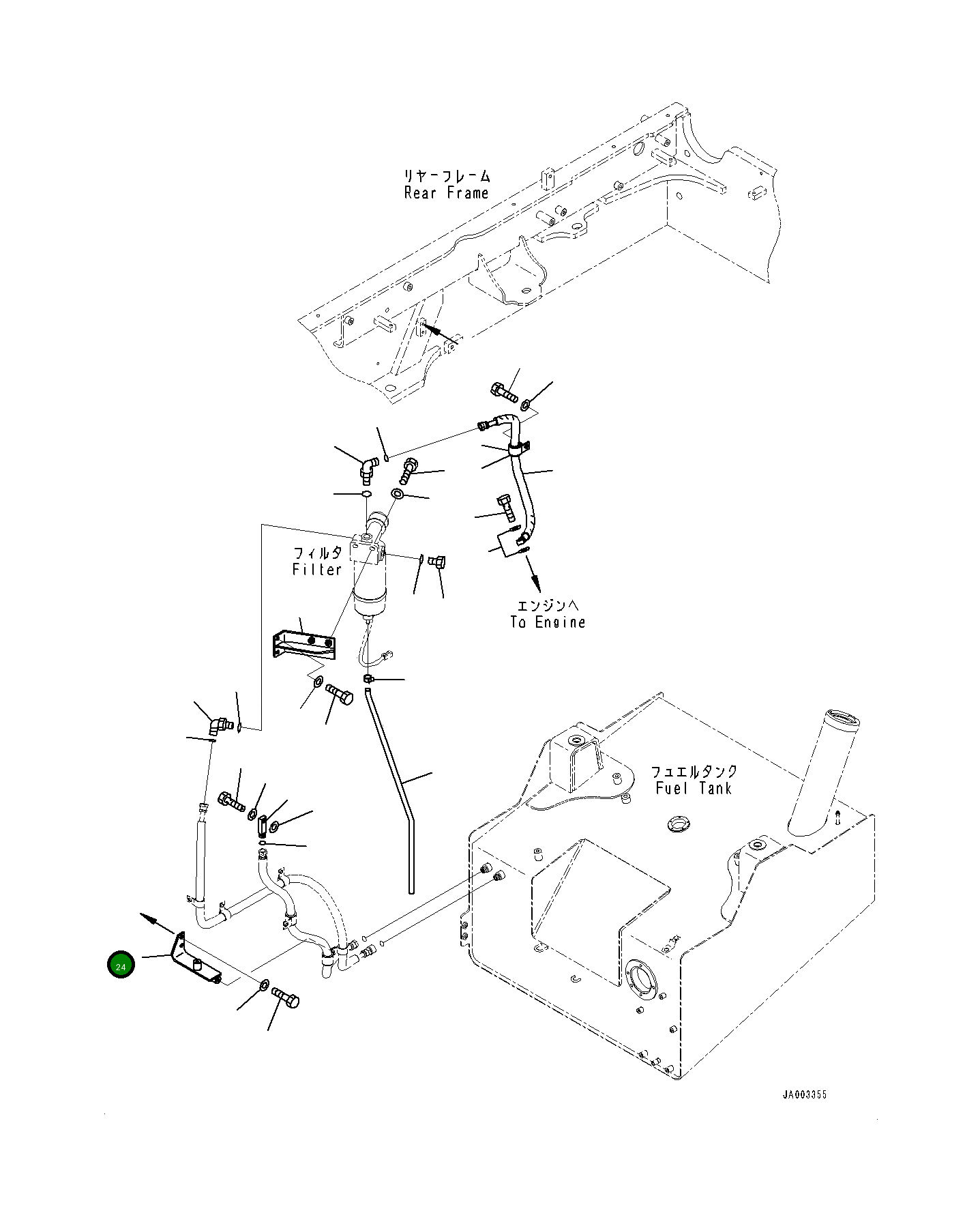 リヤーフレーム
Rear Frame

フィルタ
Filter

エンジンへ
To Engine

フュエルタンク
Fuel Tank

24

JA003355