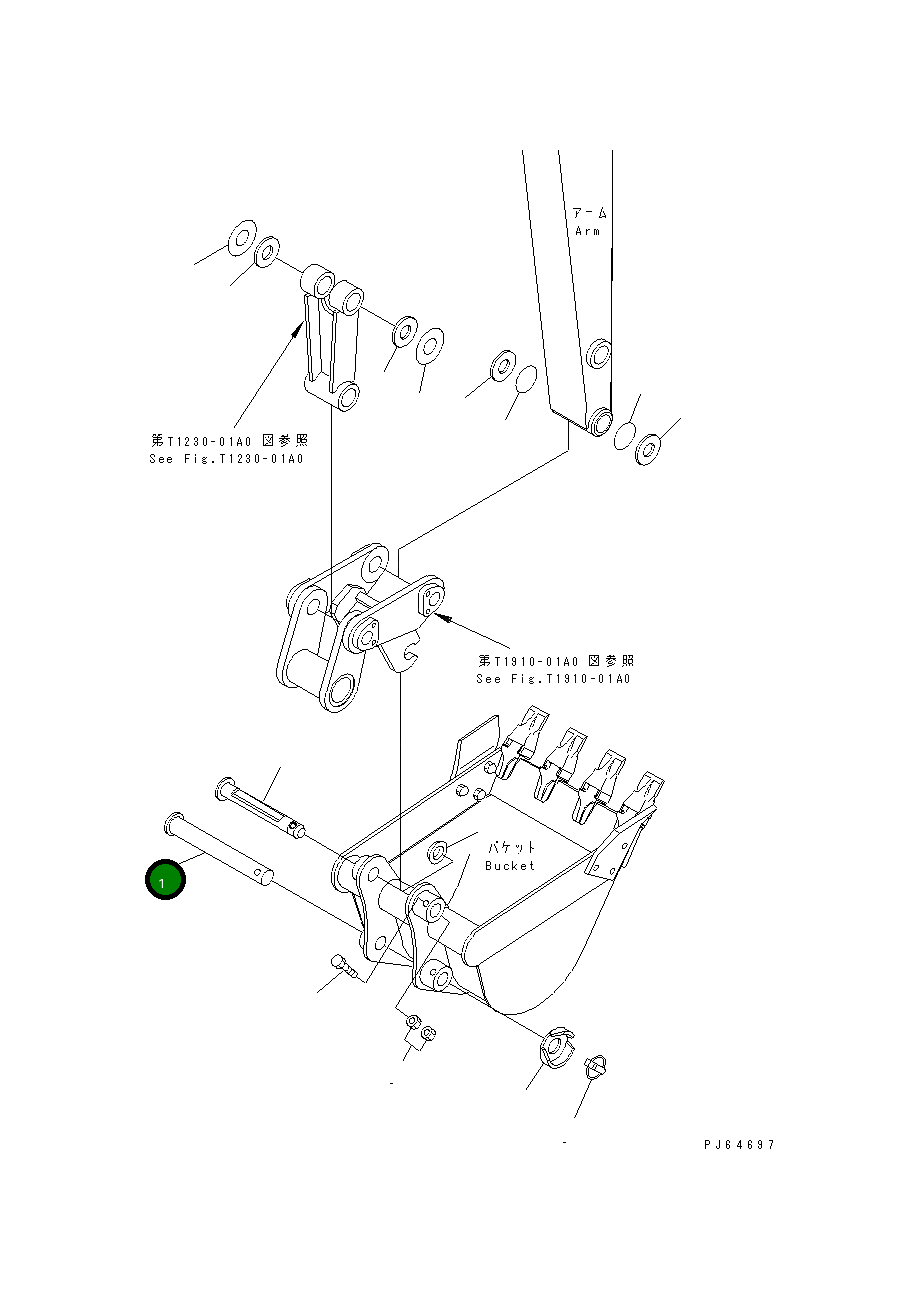 アーム
Arm

第T1230-01A0 図参照
See Fig.T1230-01A0

第T1910-01A0 図参照
See Fig.T1910-01A0

バケット
Bucket

1

PJ64697