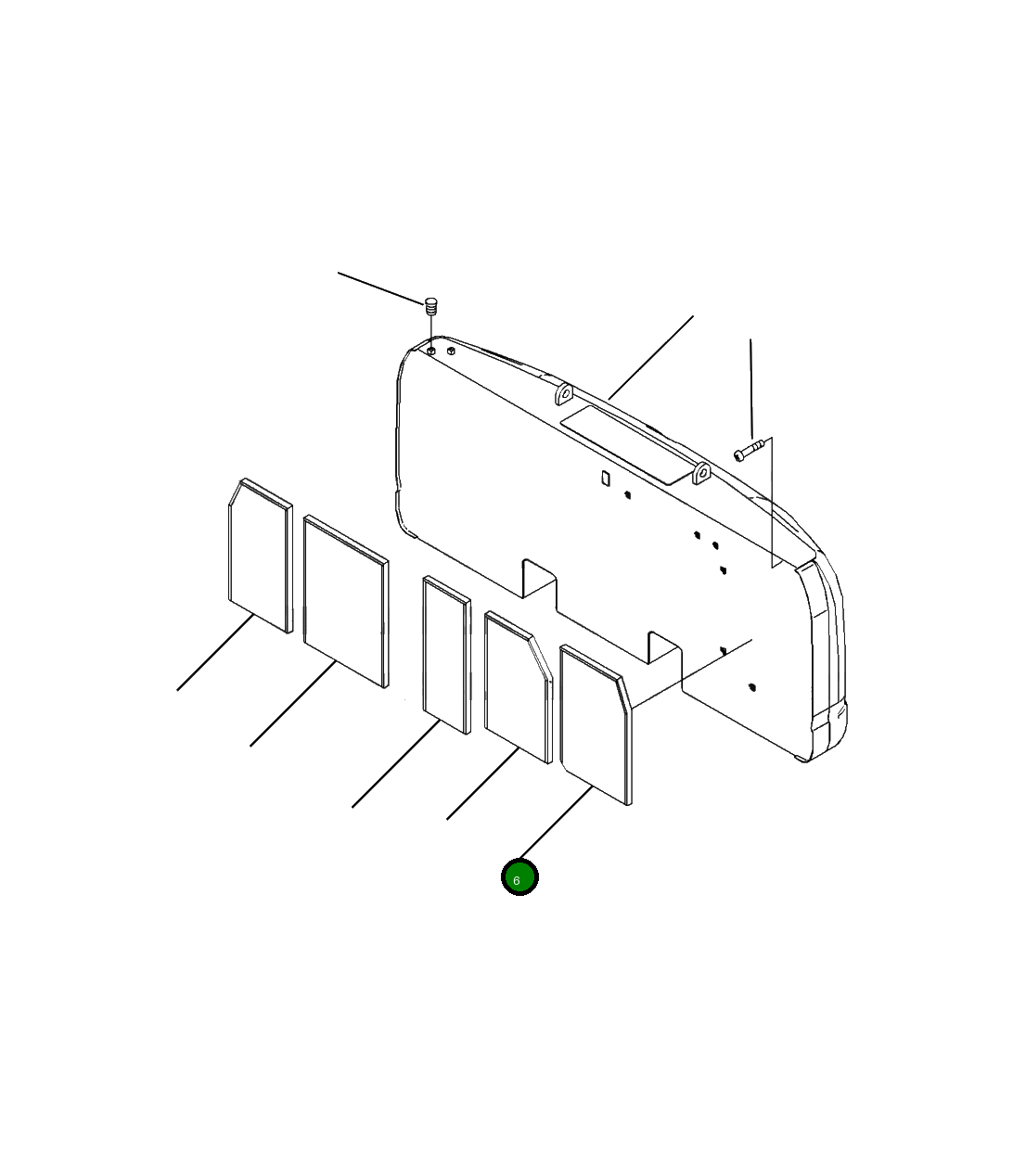 6