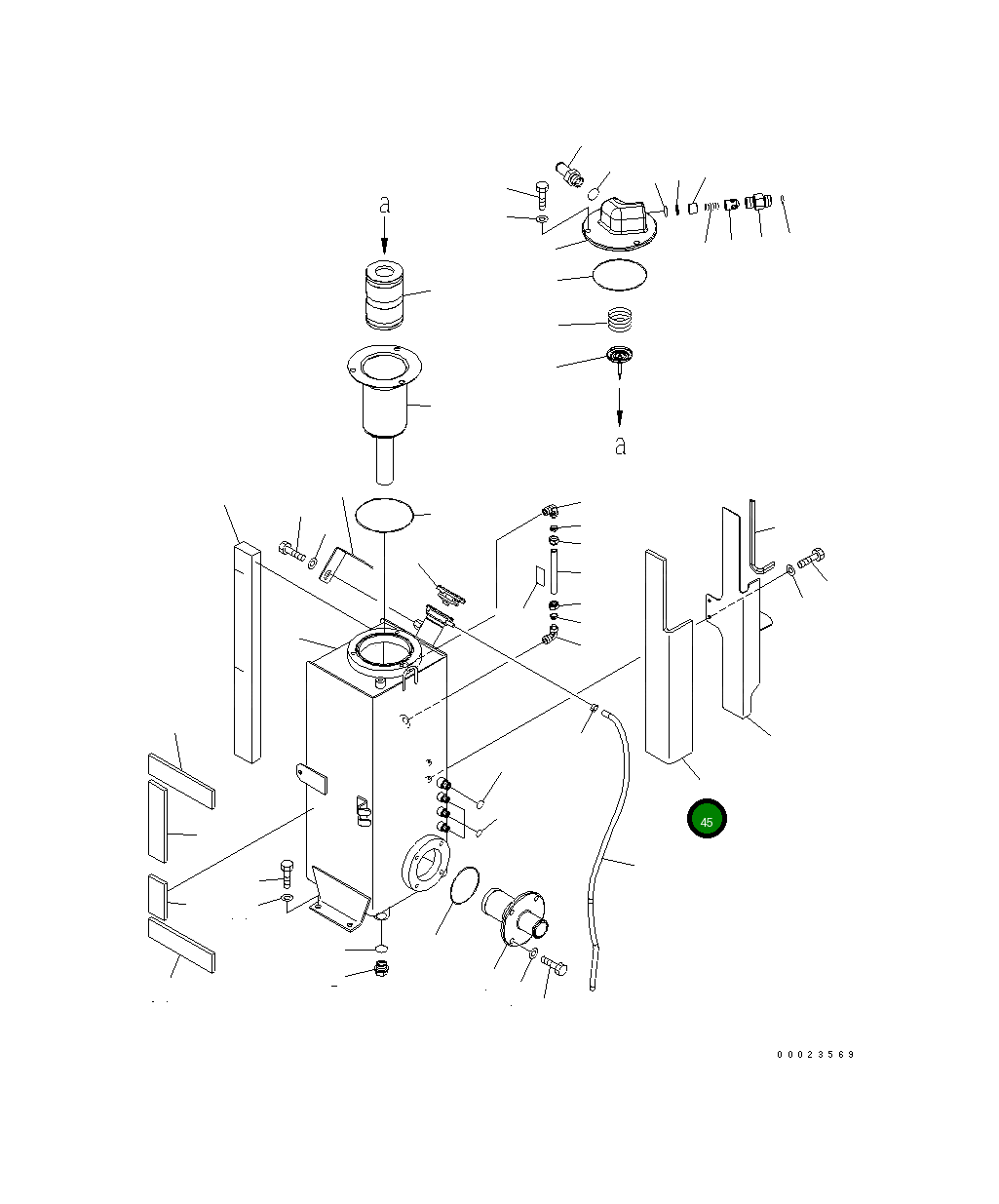 a

a

45

00023569