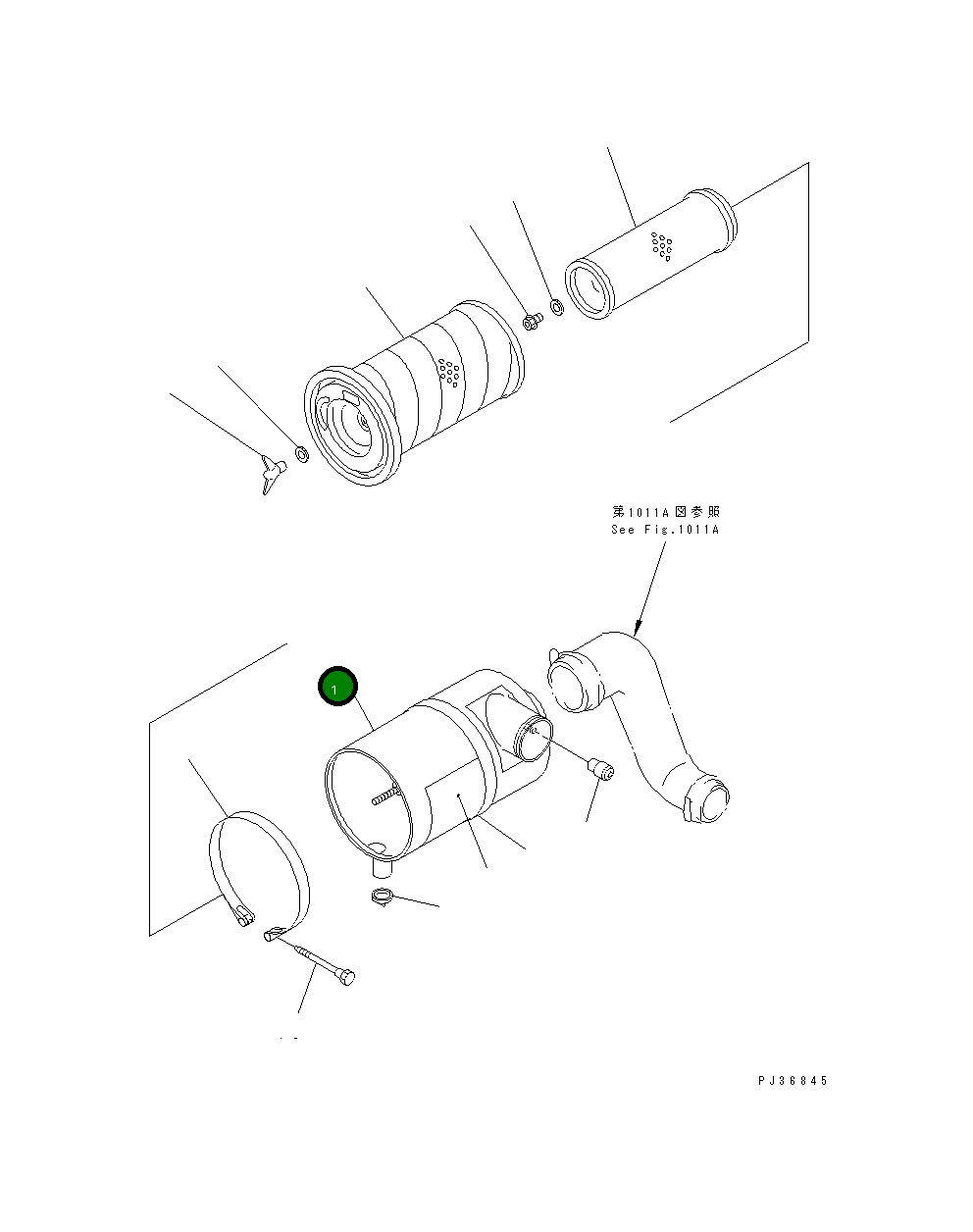 第1011A図参照
See Fig.1011A

1

PJ36845