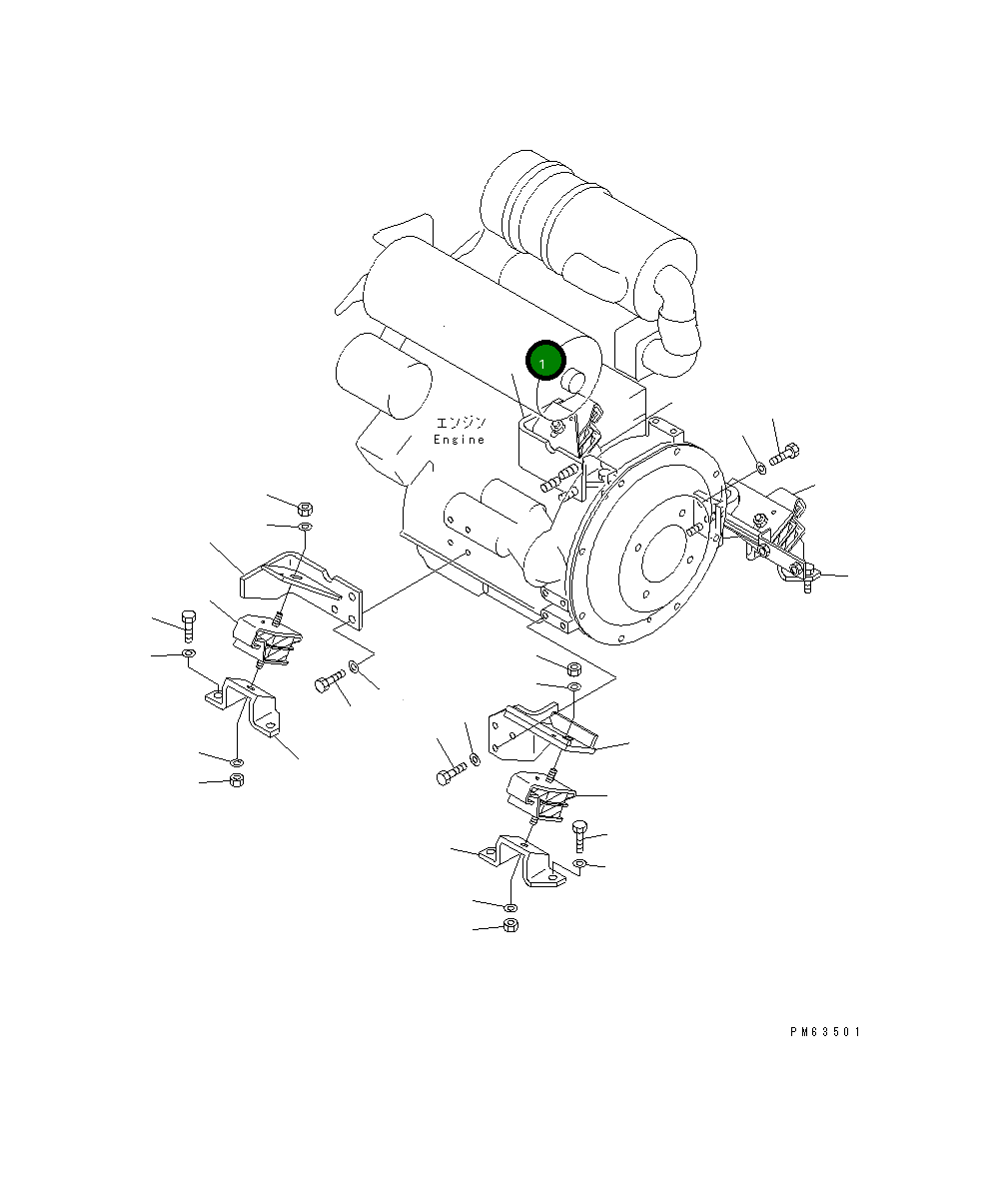 1

エンジン
Engine

PM63501