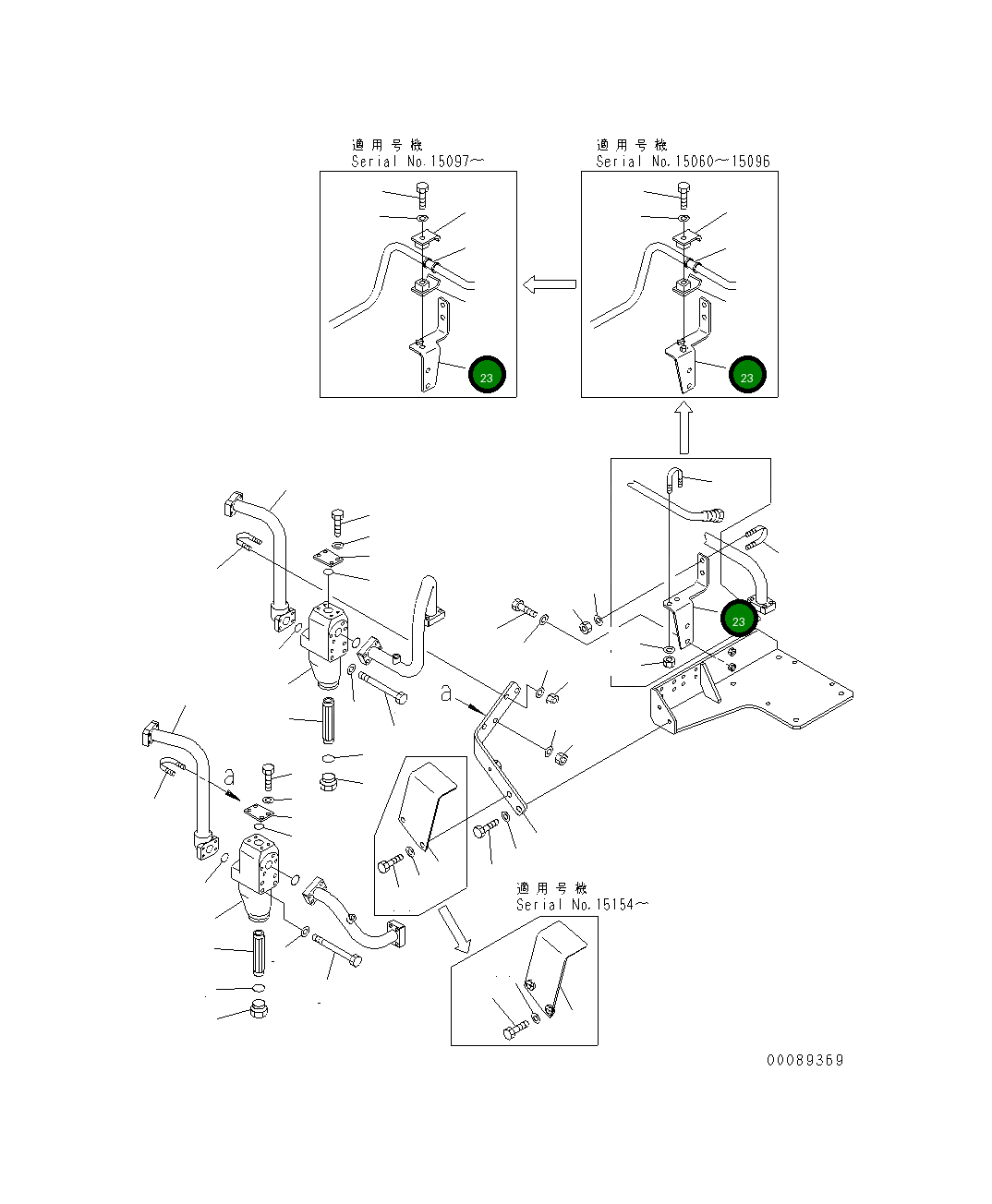 適用号機
Serial No.15097～

適用号機
Serial No.15060～15096

23

23

23

a

a

適用号機
Serial No.15154～

00089369