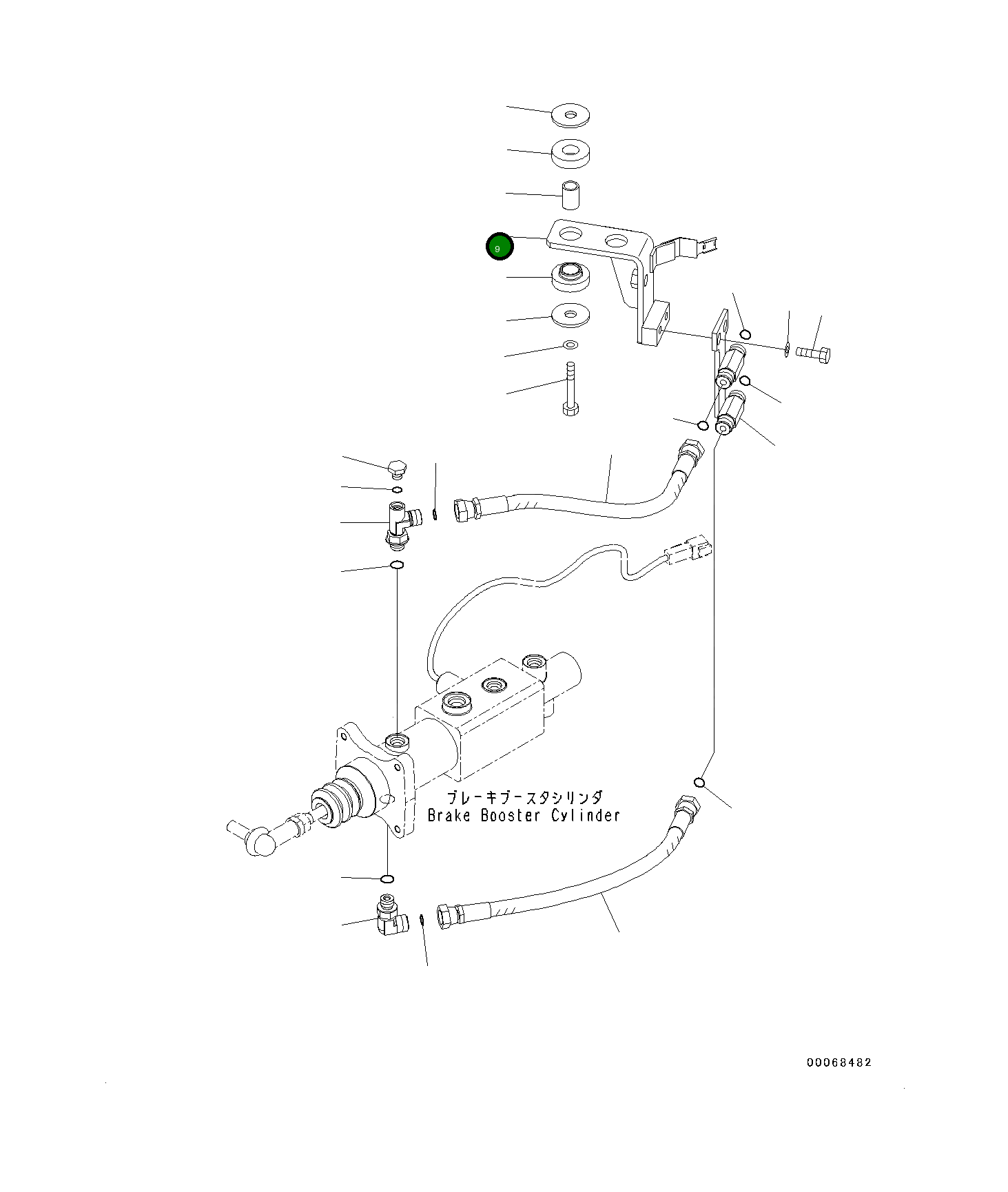 9

ブレーキブースタシリンダ
Brake Booster Cylinder

00068482