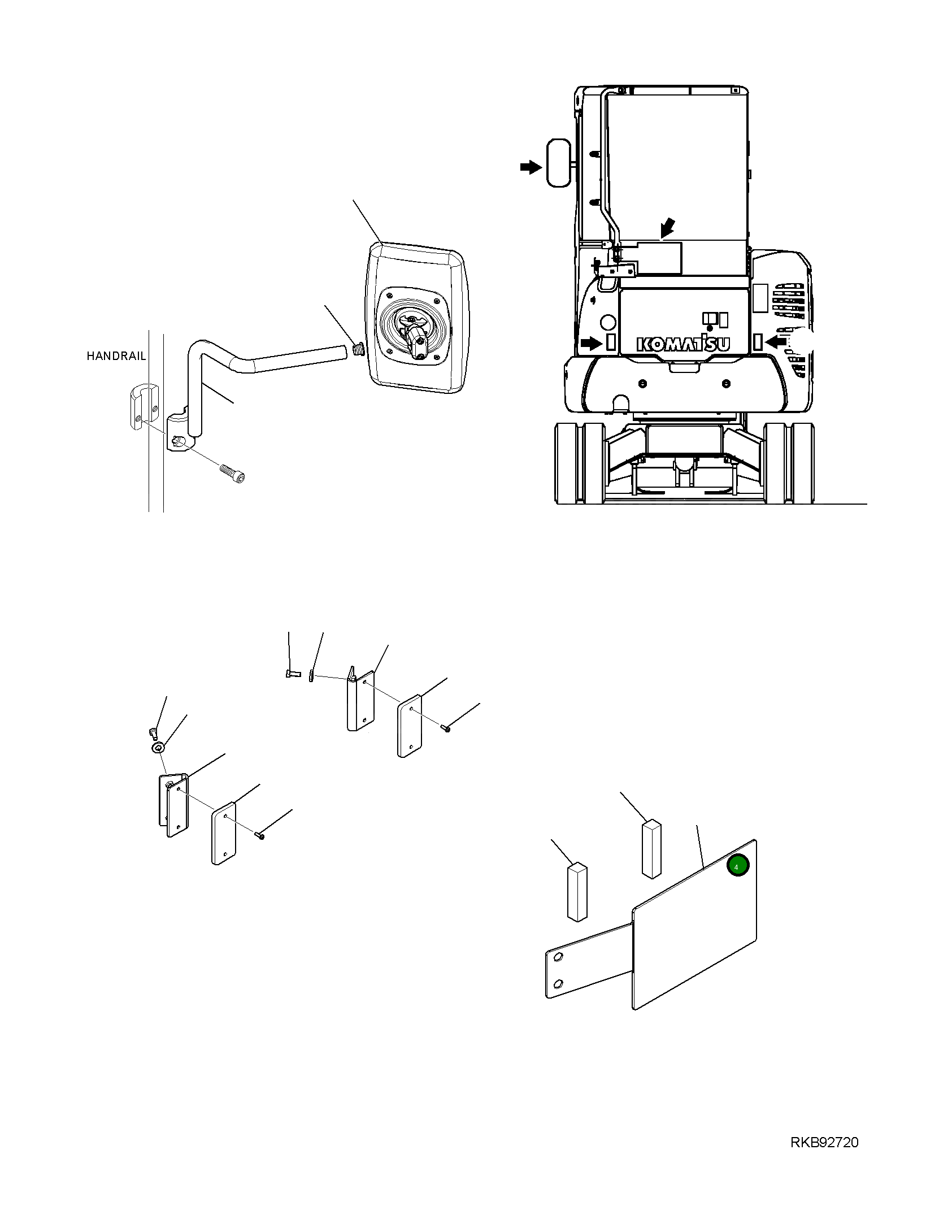 HANDRAIL

KOMATSU

4

RKB92720