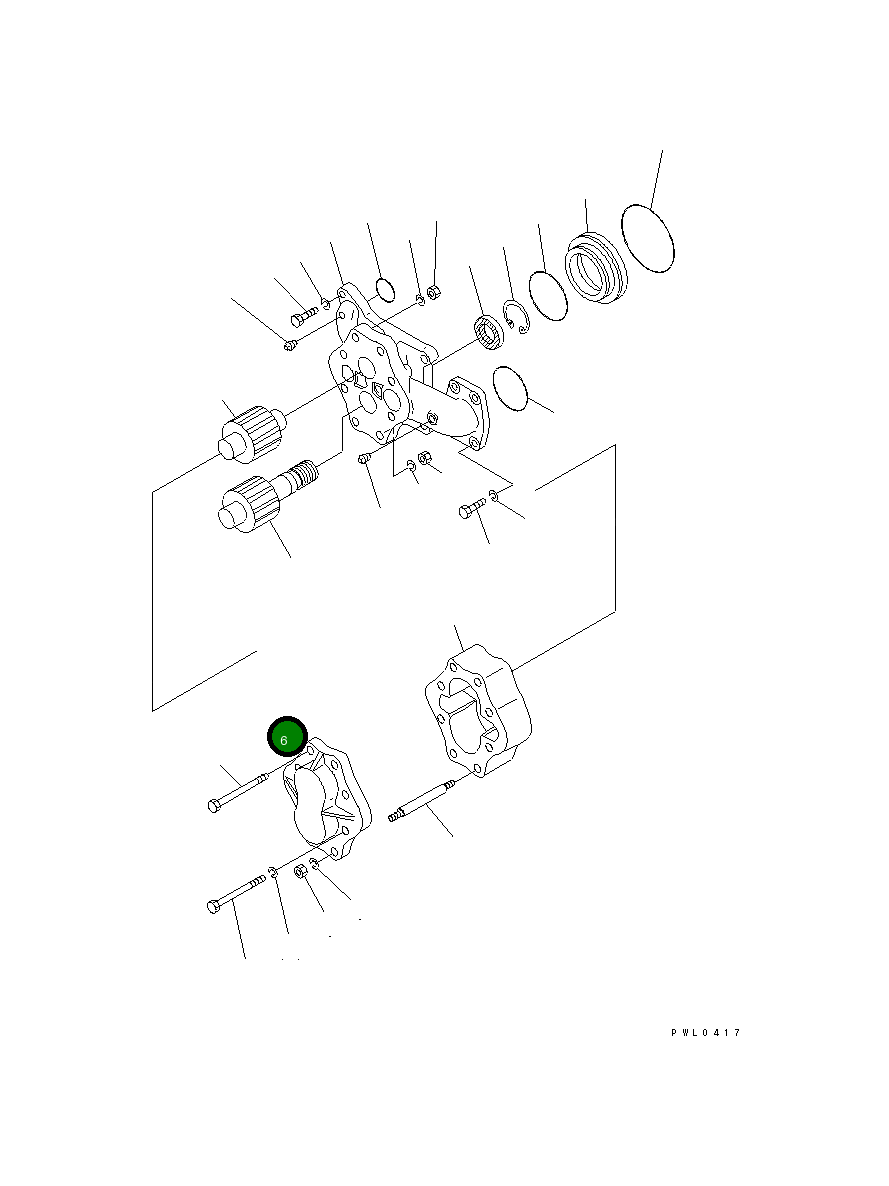 6

PWL0417