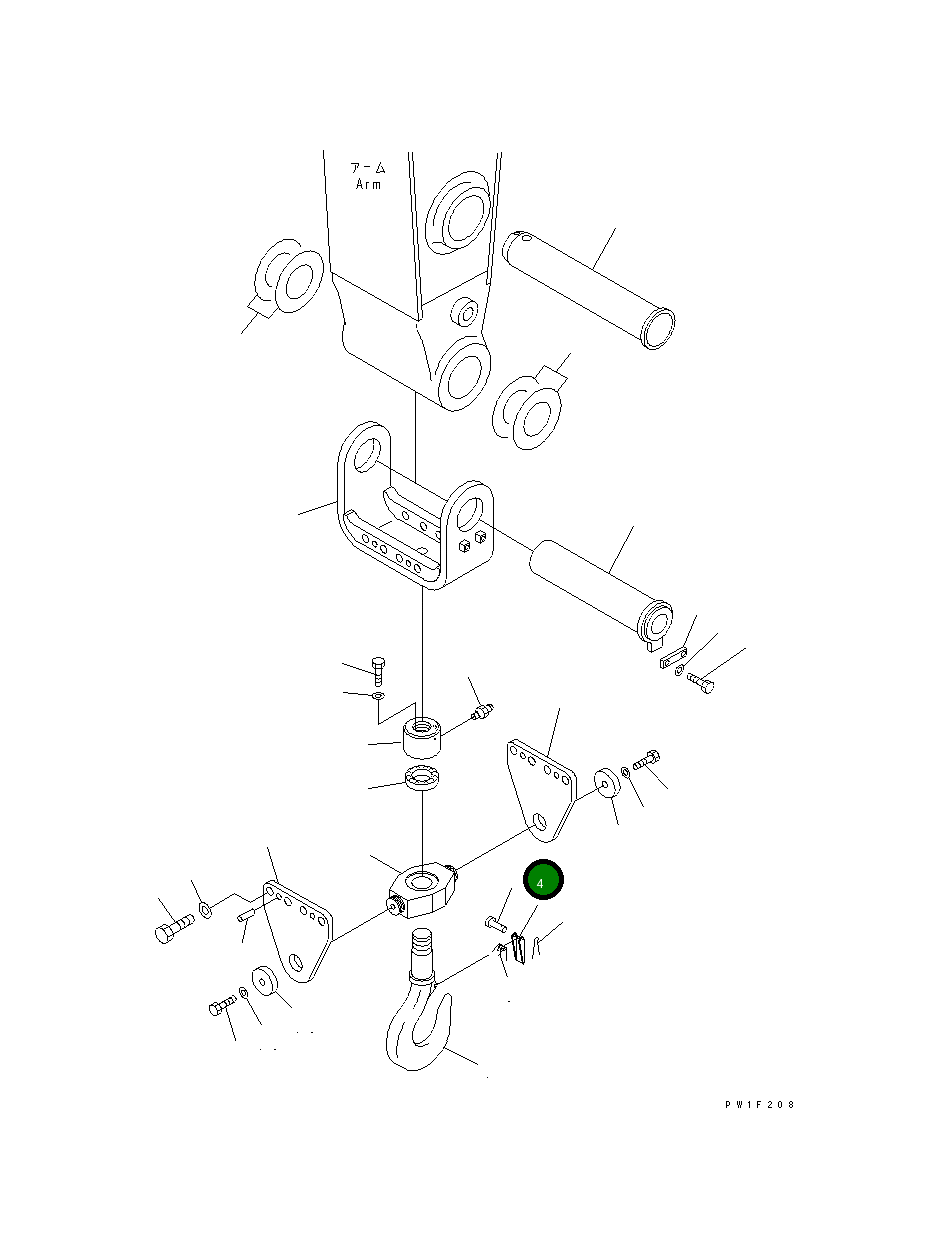 アーム
Arm

4

PW1F208